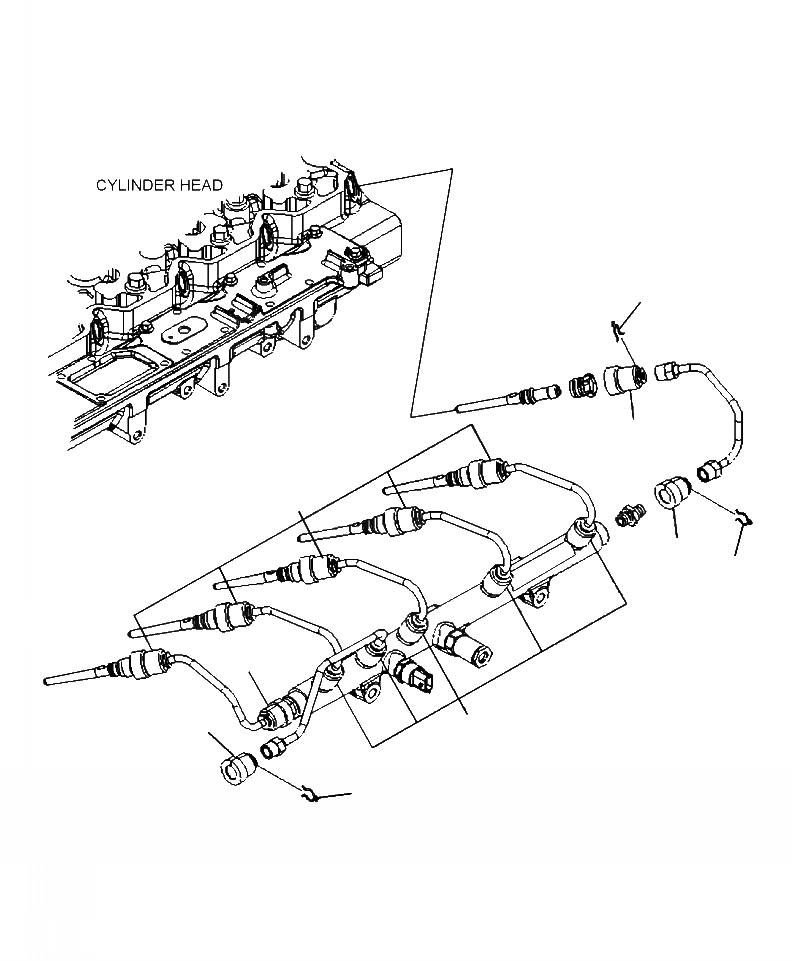 CYLINDER HEAD