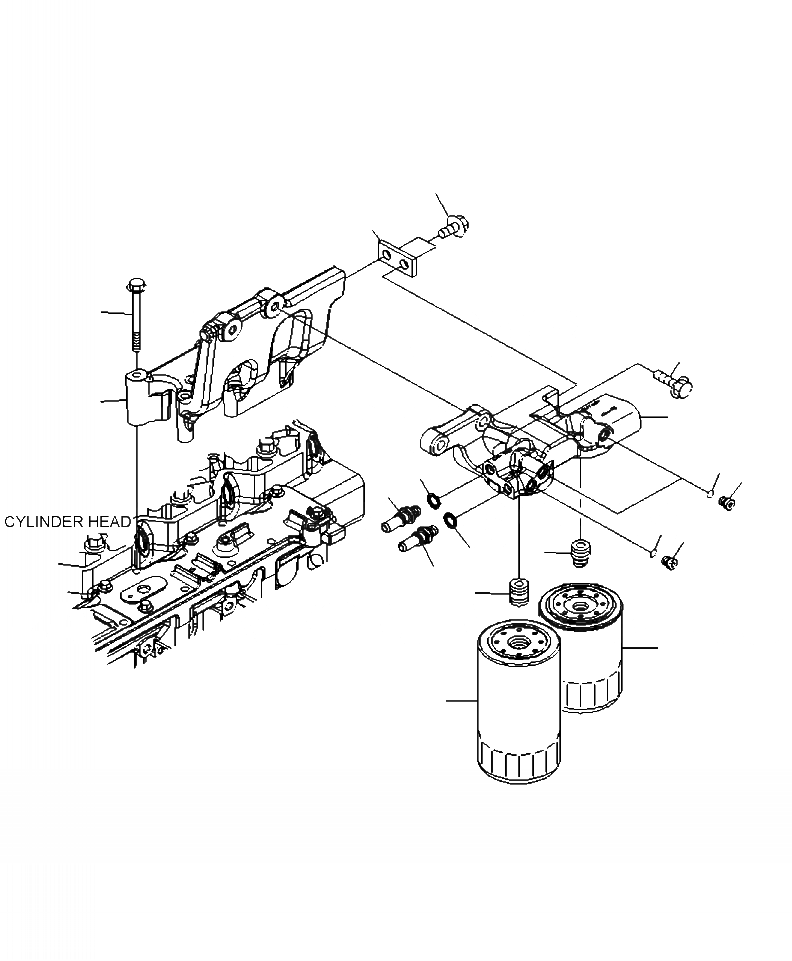 CYLINDER HEAD