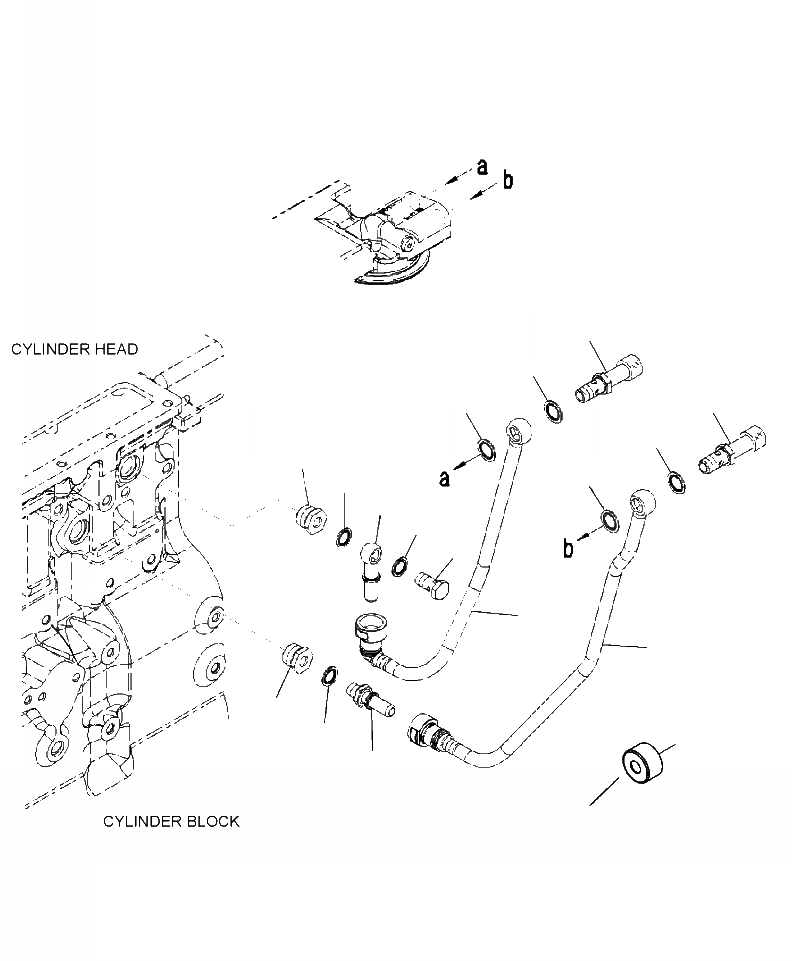 a
b

CYLINDER HEAD

a

b

CYLINDER BLOCK