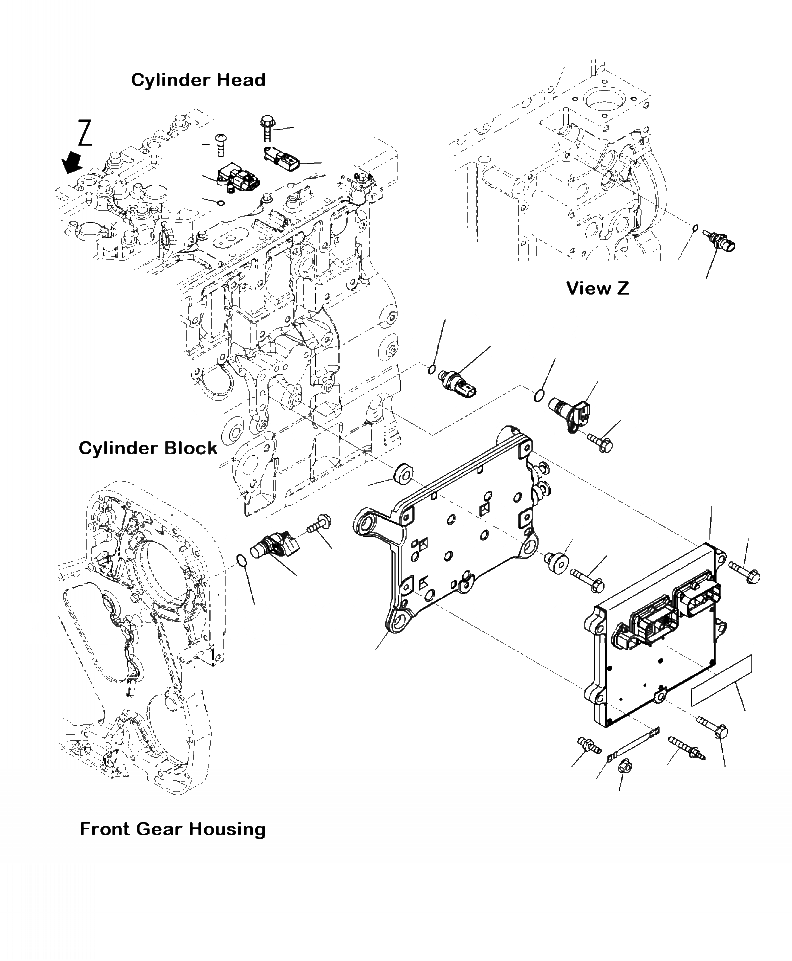 Cylinder Head

Z

View Z

Cylinder Block

Front Gear Housing