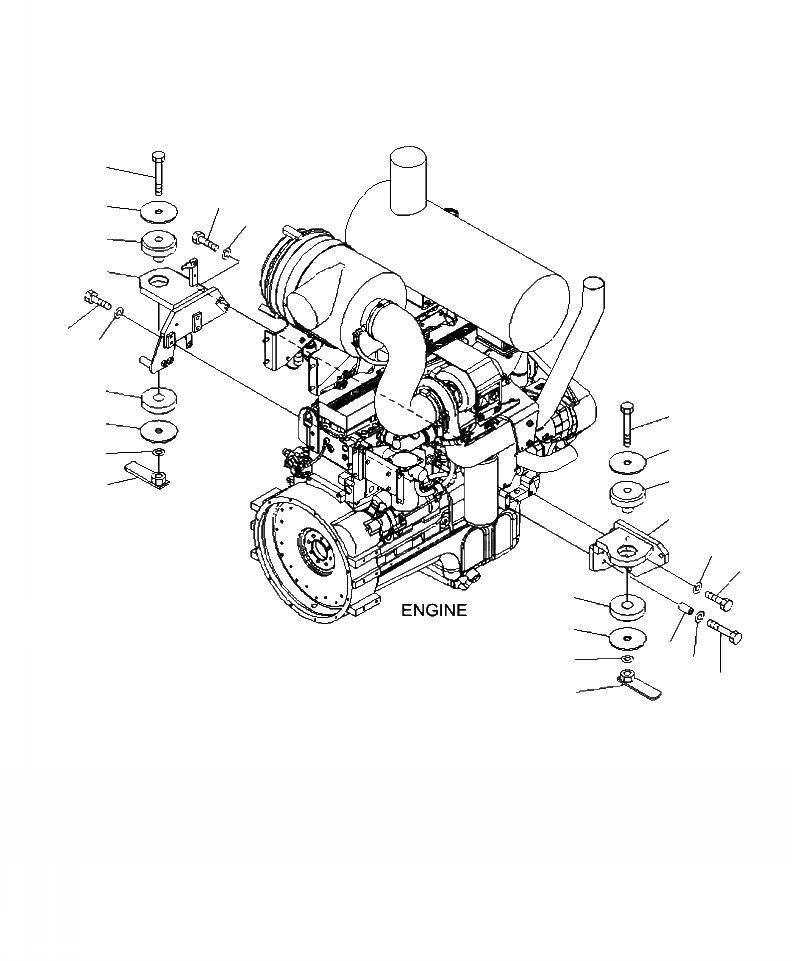 ENGINE