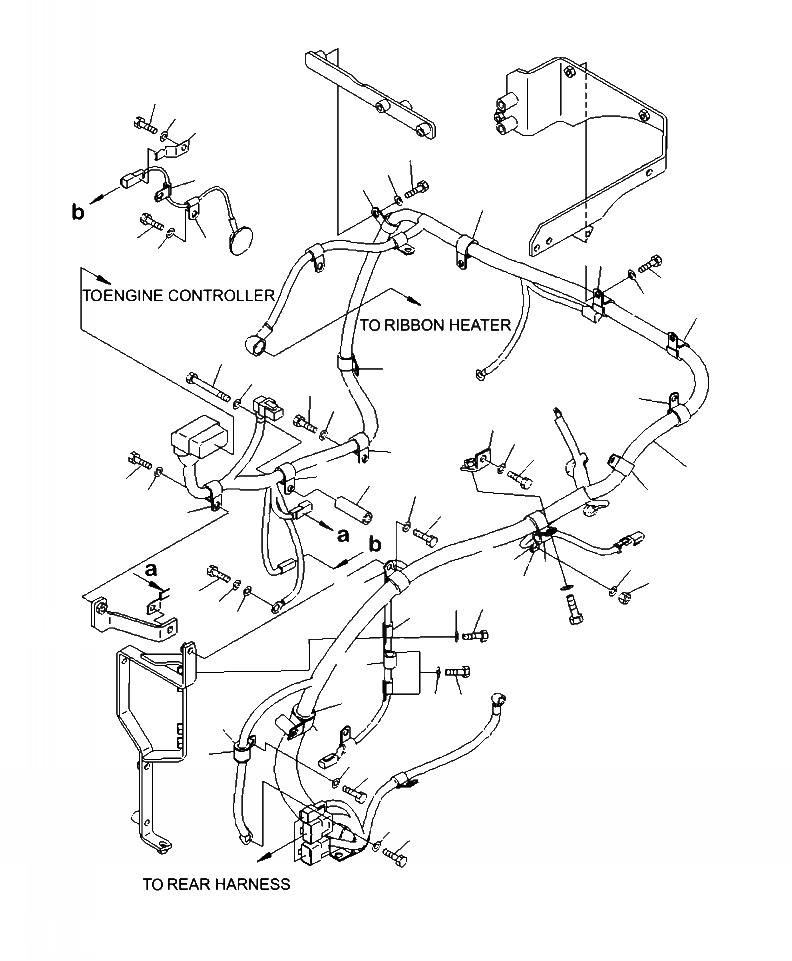 b

TOENGINE CONTROLLER

TO RIBBON HEATER

a

b

a

TO REAR HARNESS