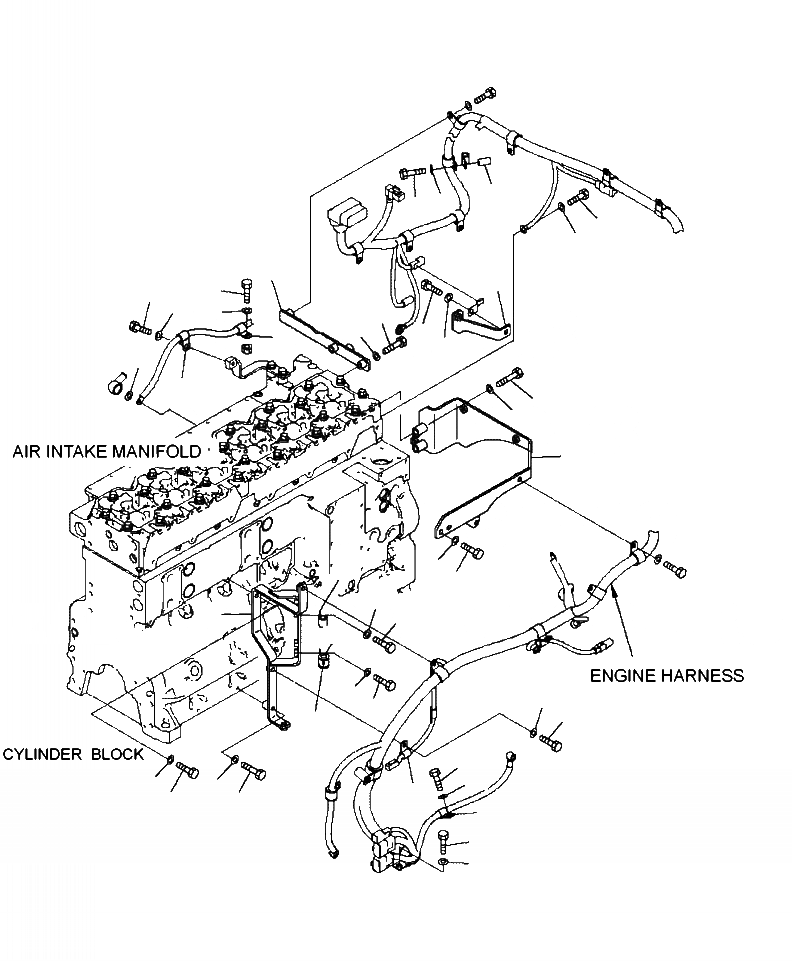 AIR INTAKE MANIFOLD

ENGINE HARNESS

CYLINDER BLOCK