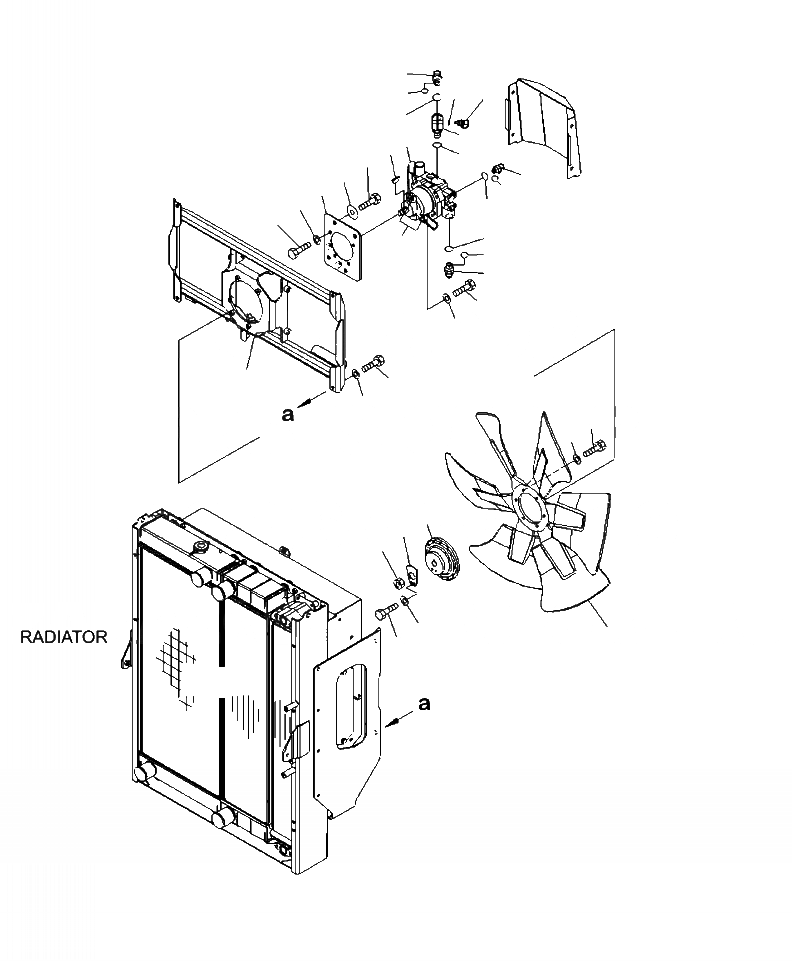 a

RADIATOR

a