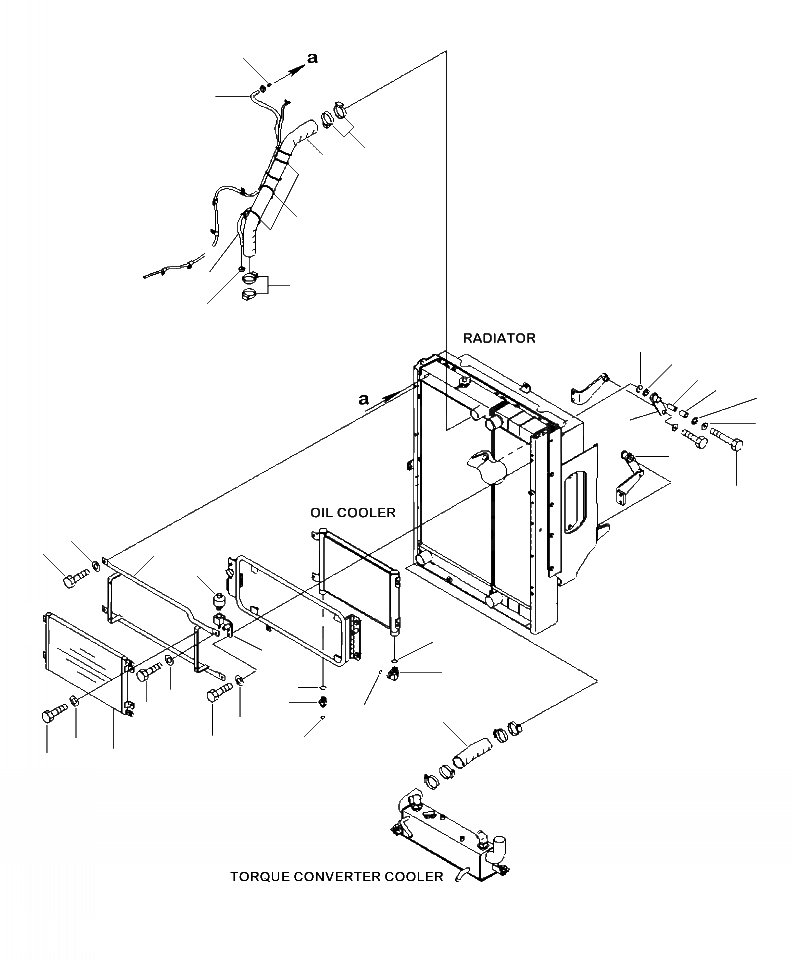 a

RADIATOR

a

OIL COOLER

TORQUE CONVERTER COOLER