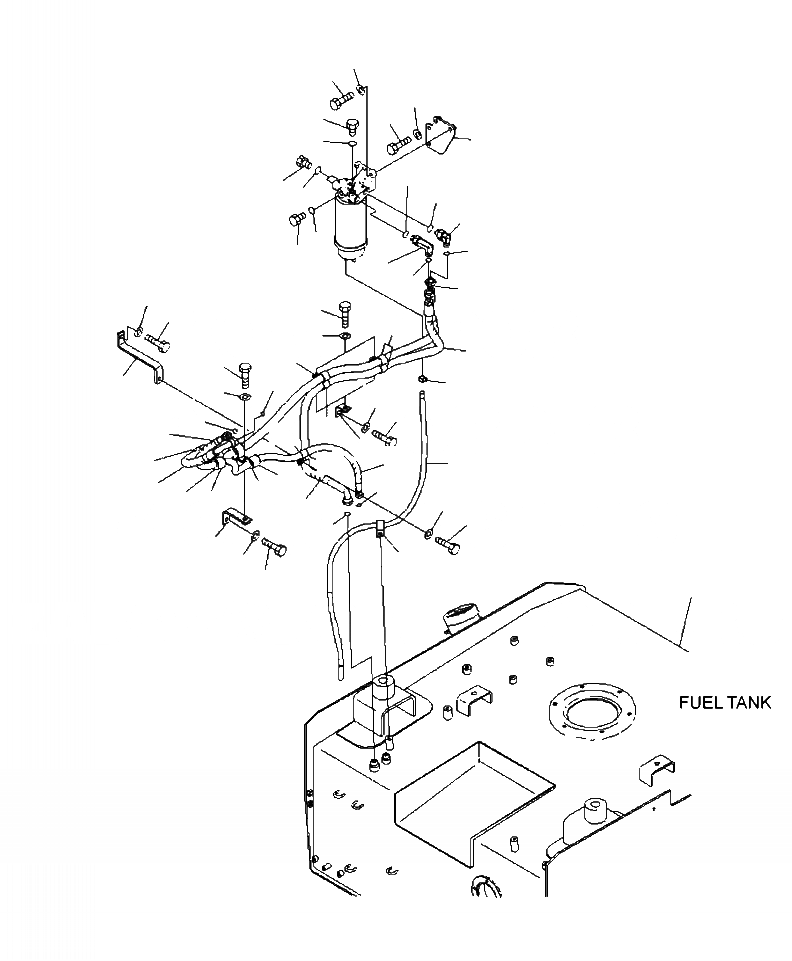 FUEL TANK