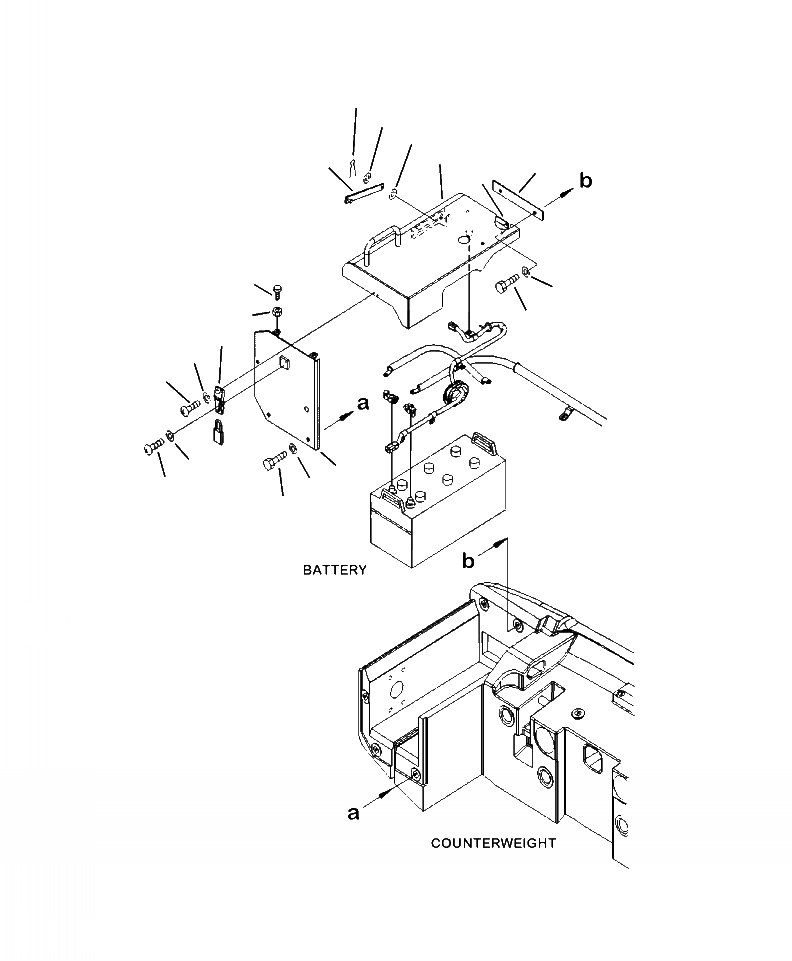 b
a
BATTERY
b
a
COUNTERWEIGHT