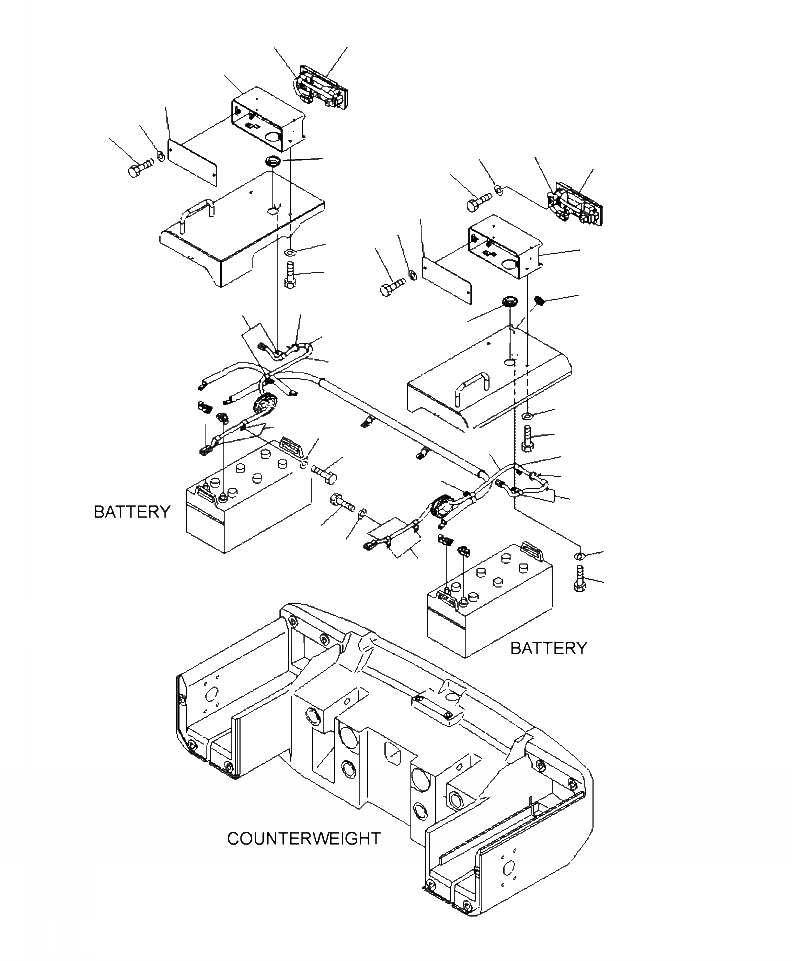 BATTERY

BATTERY

COUNTERWEIGHT