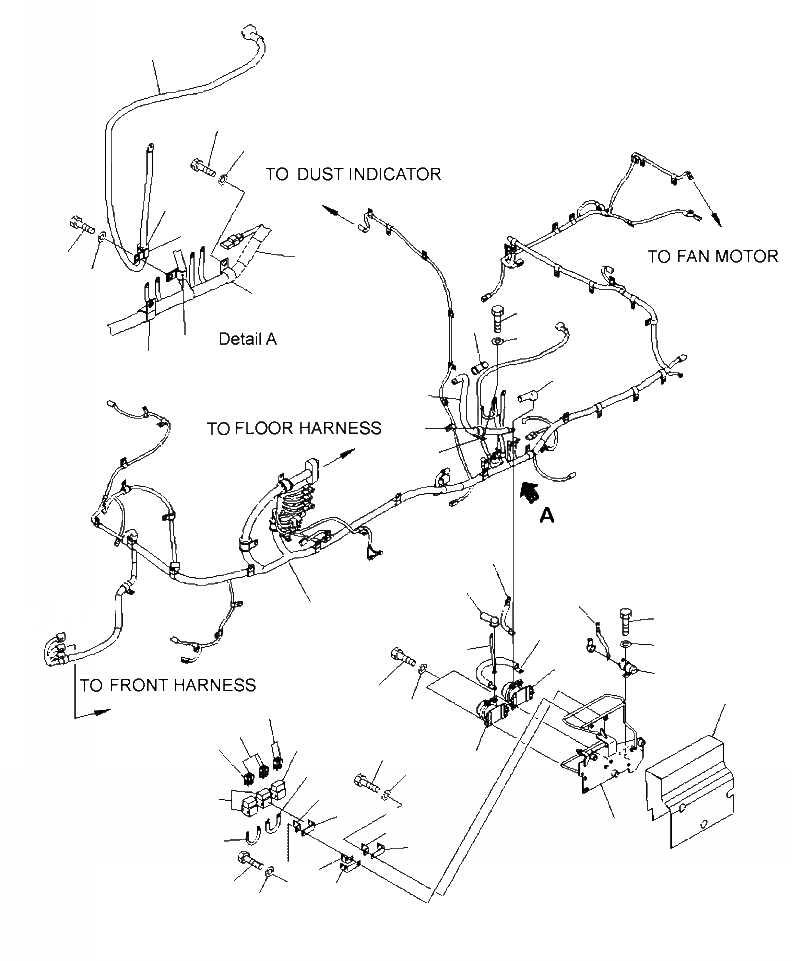 TO DUST INDICATOR

TO FAN MOTOR

Detail A

TO FLOOR HARNESS

A

TO FRONT HARNESS