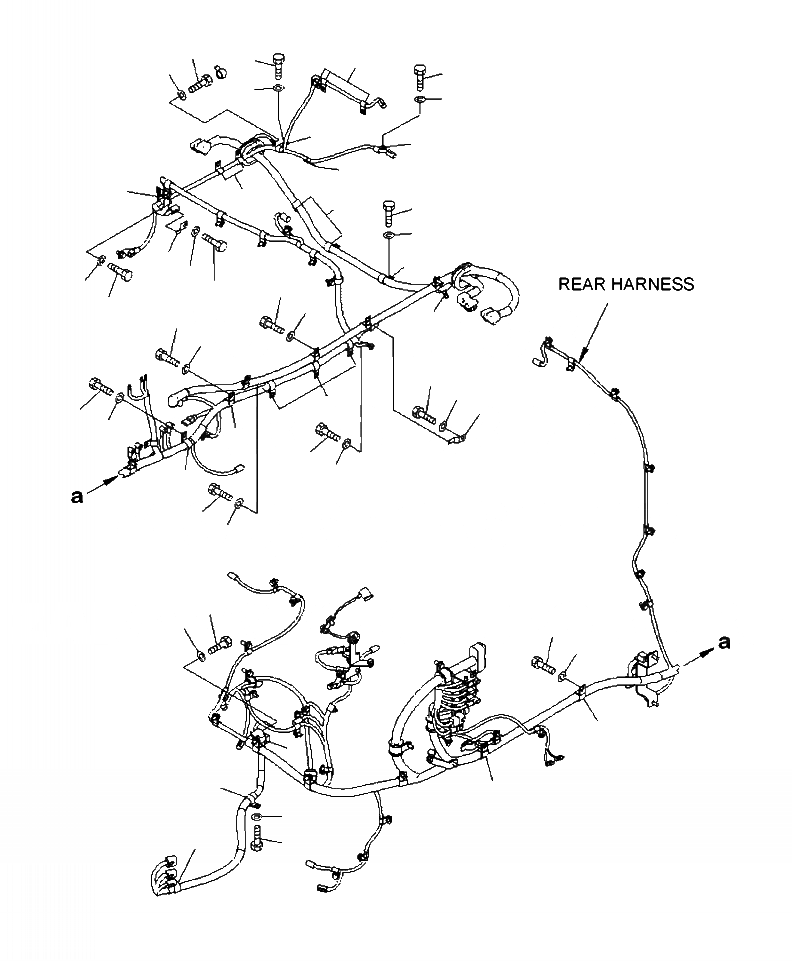 REAR HARNESS

a

a