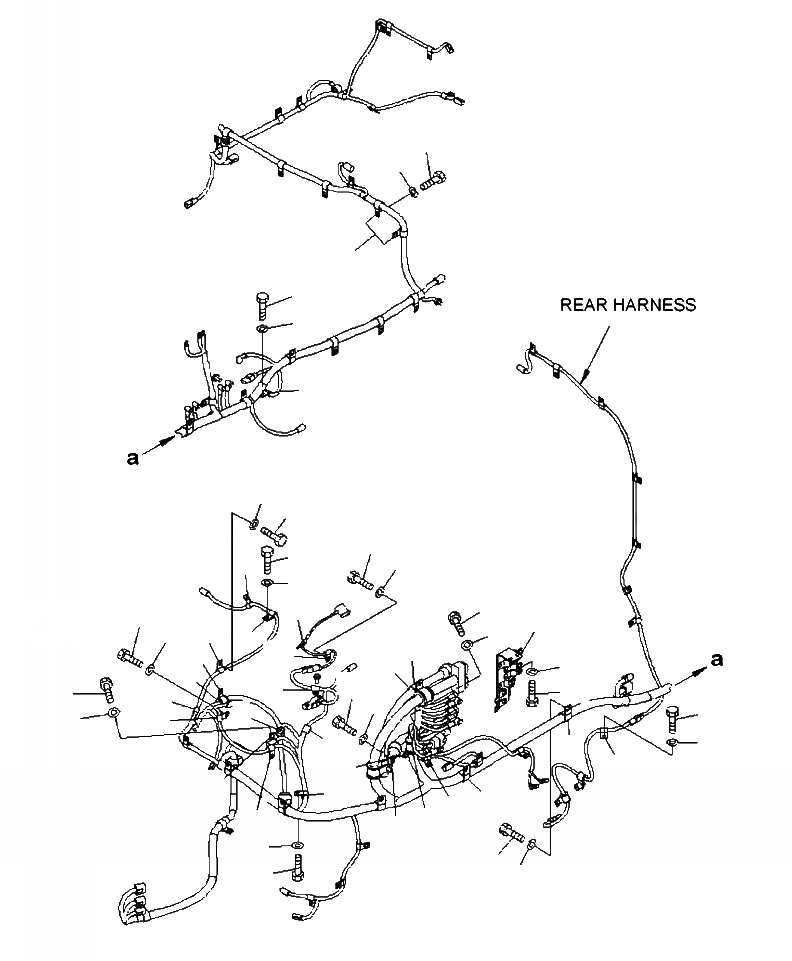 REAR HARNESS

a

a