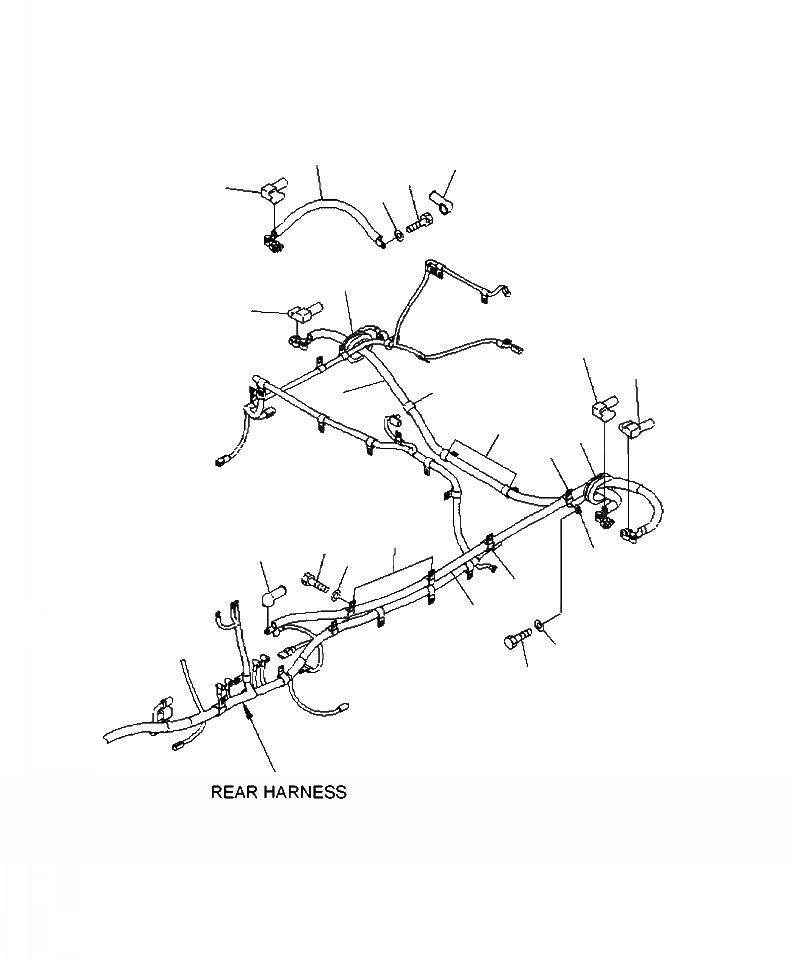 REAR HARNESS