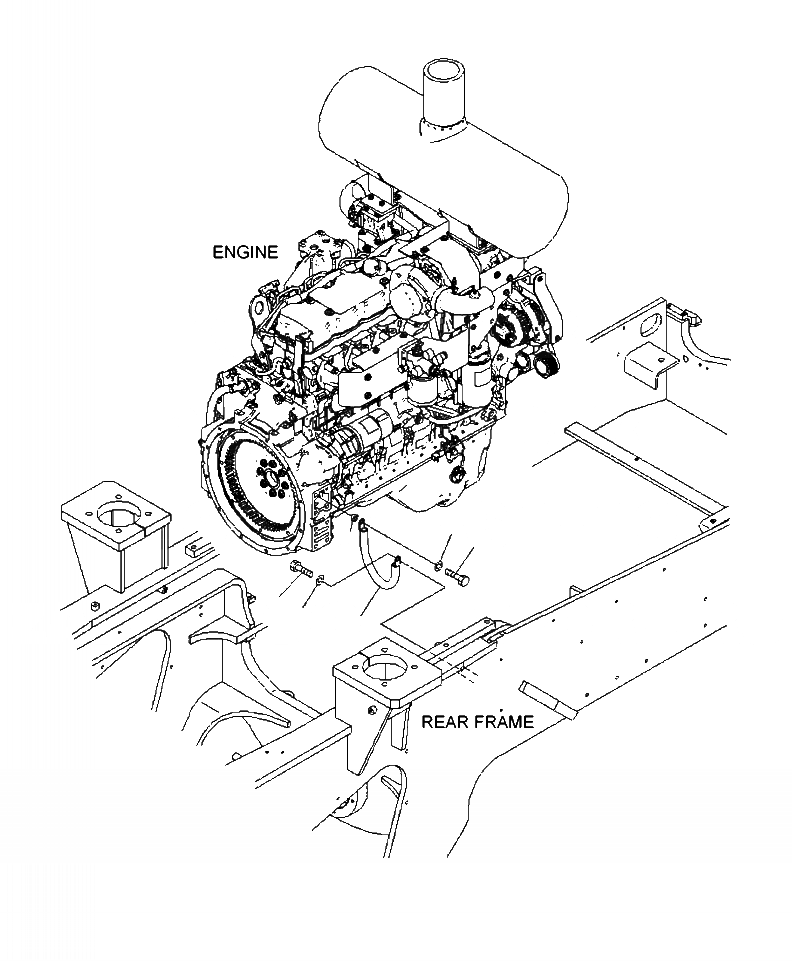 ENGINE

REAR FRAME