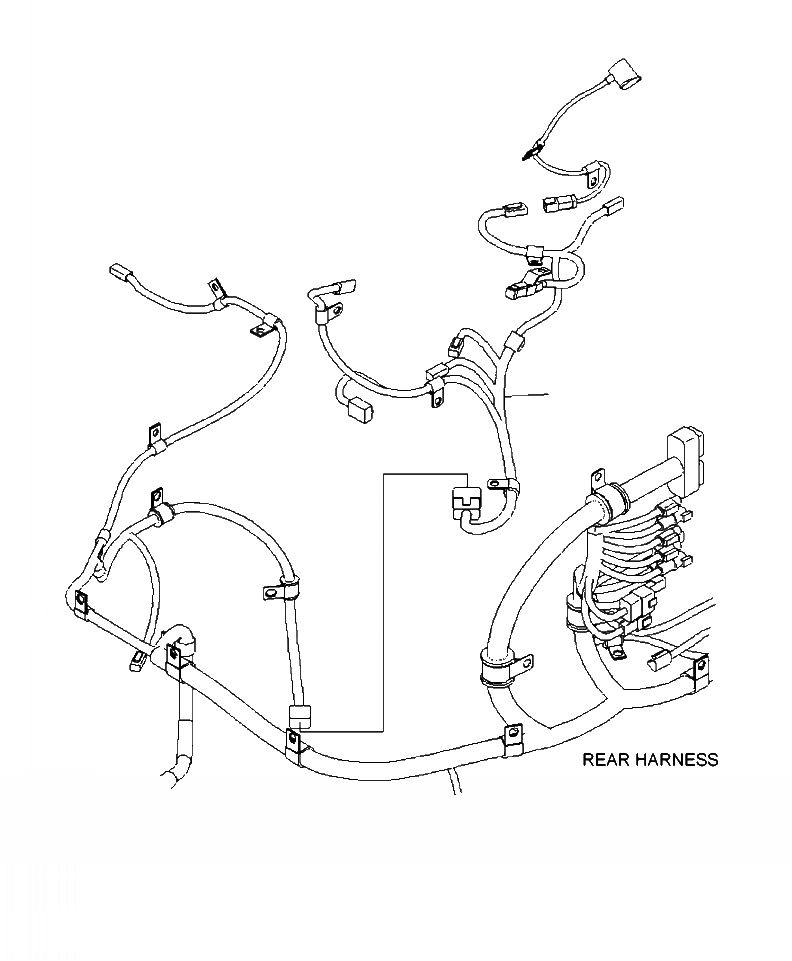 REAR HARNESS