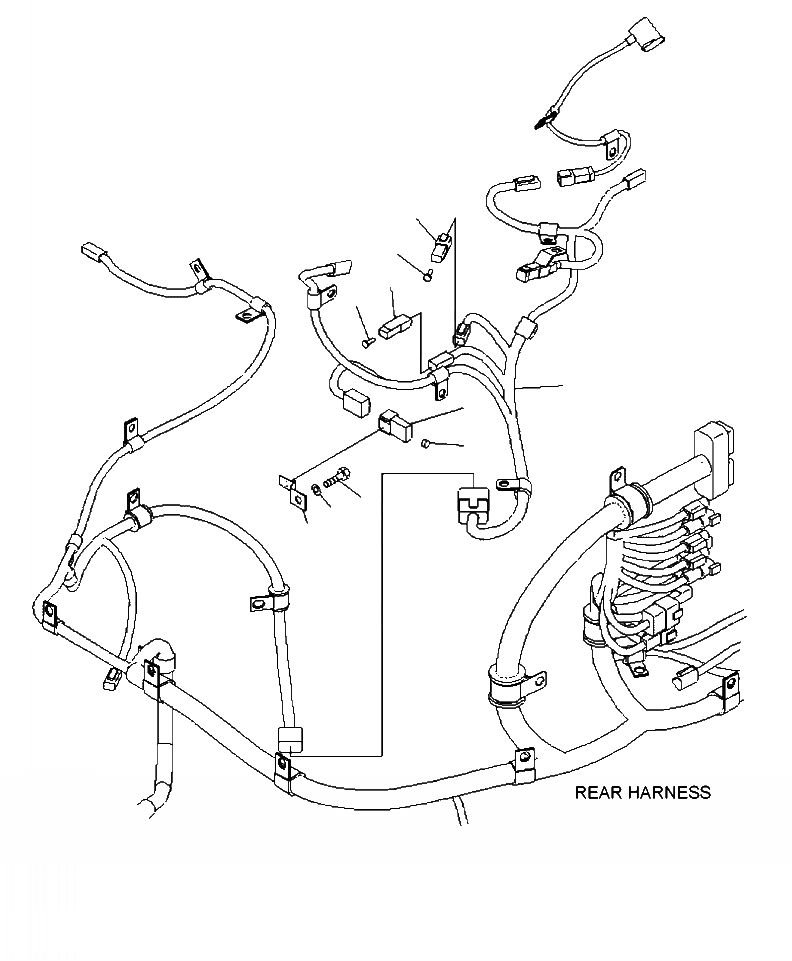 REAR HARNESS