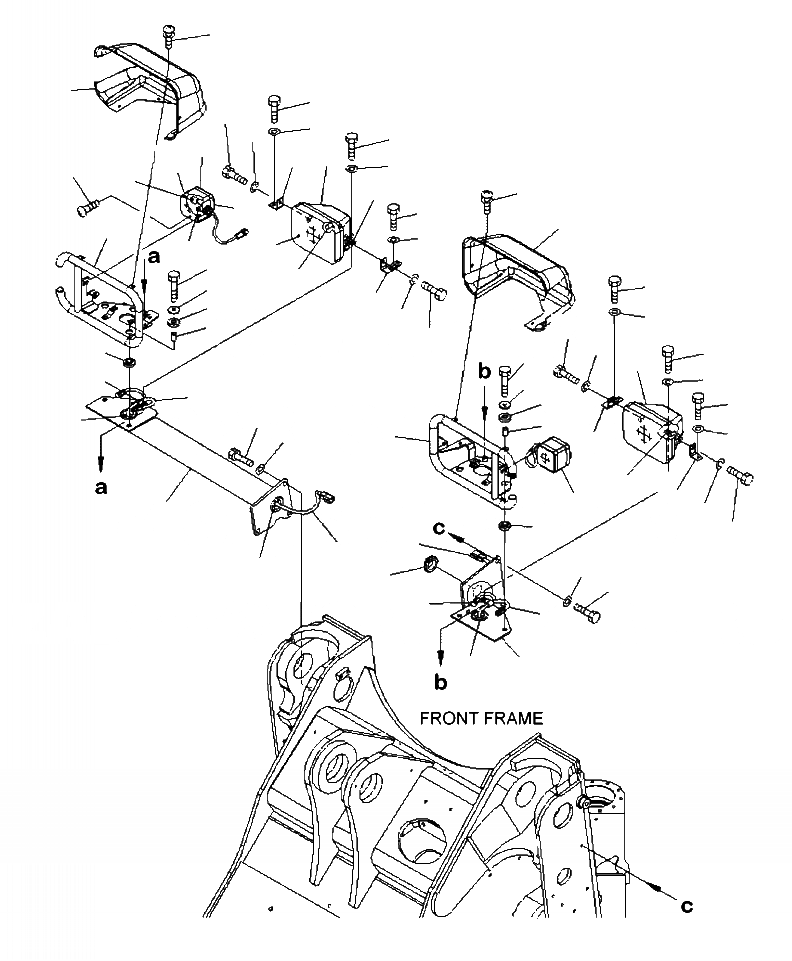 a
a
b
c
b
FRONT FRAME
c