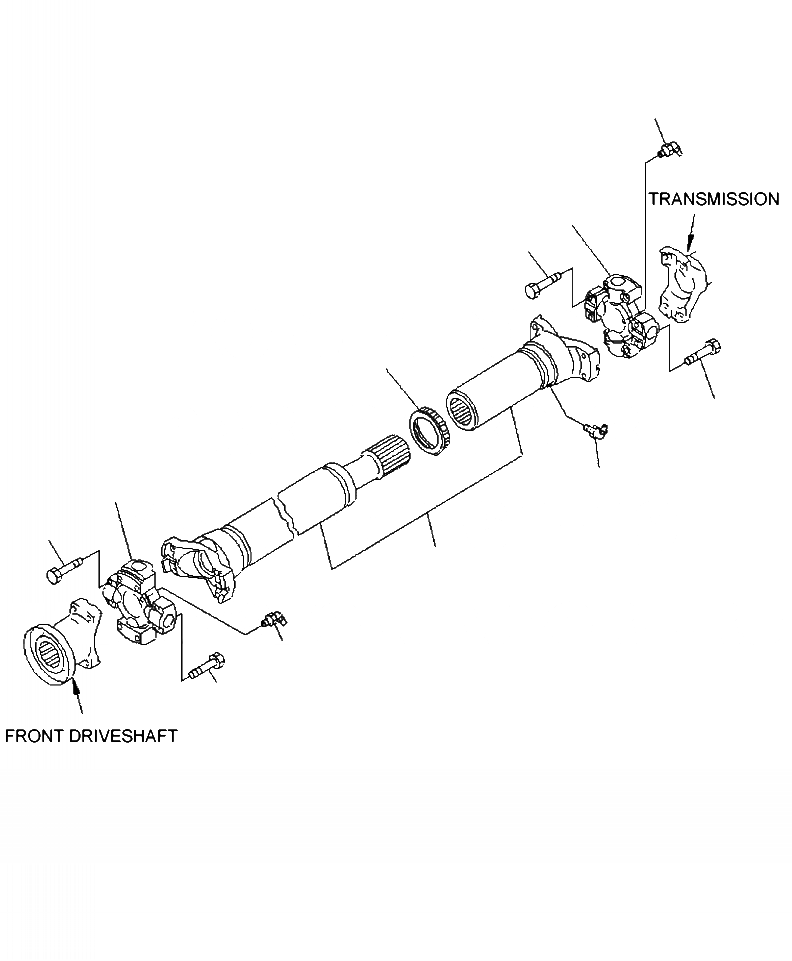 TRANSMISSION

FRONT DRIVESHAFT