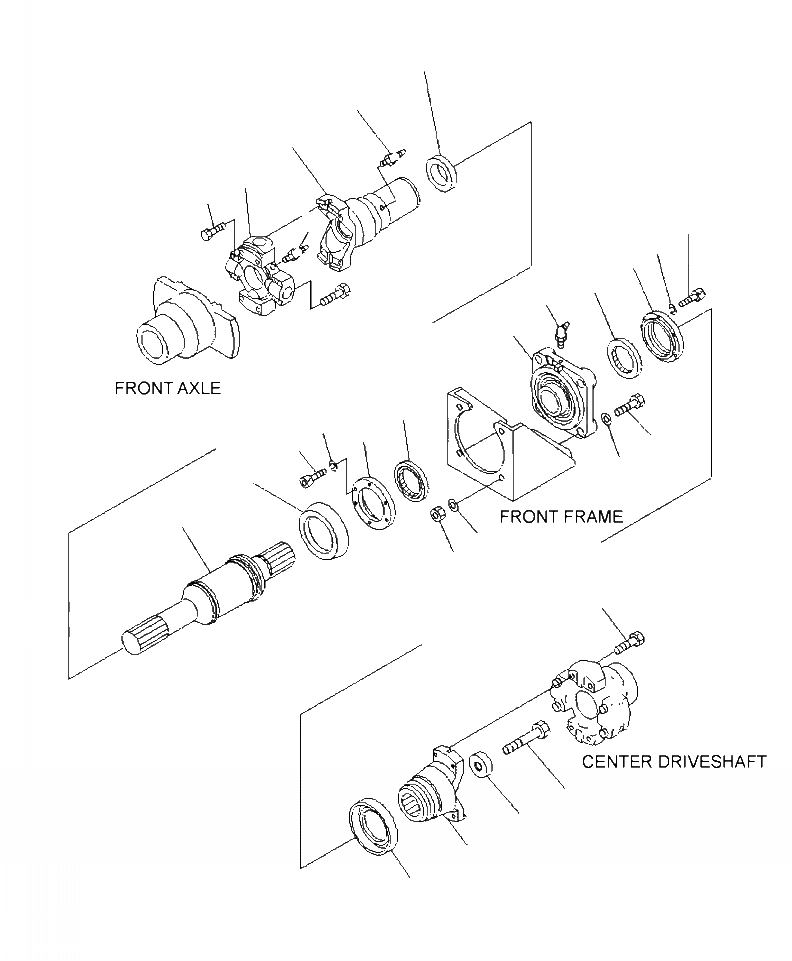 FRONT AXLE

FRONT FRAME

CENTER DRIVESHAFT