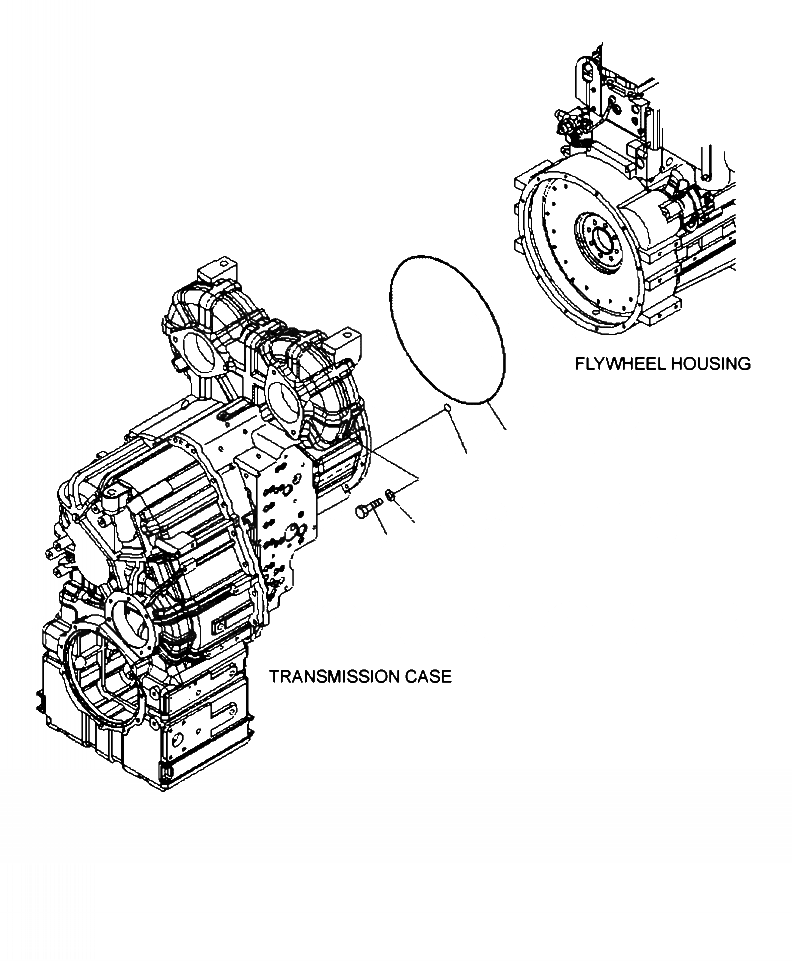 FLYWHEEL HOUSING

TRANSMISSION CASE