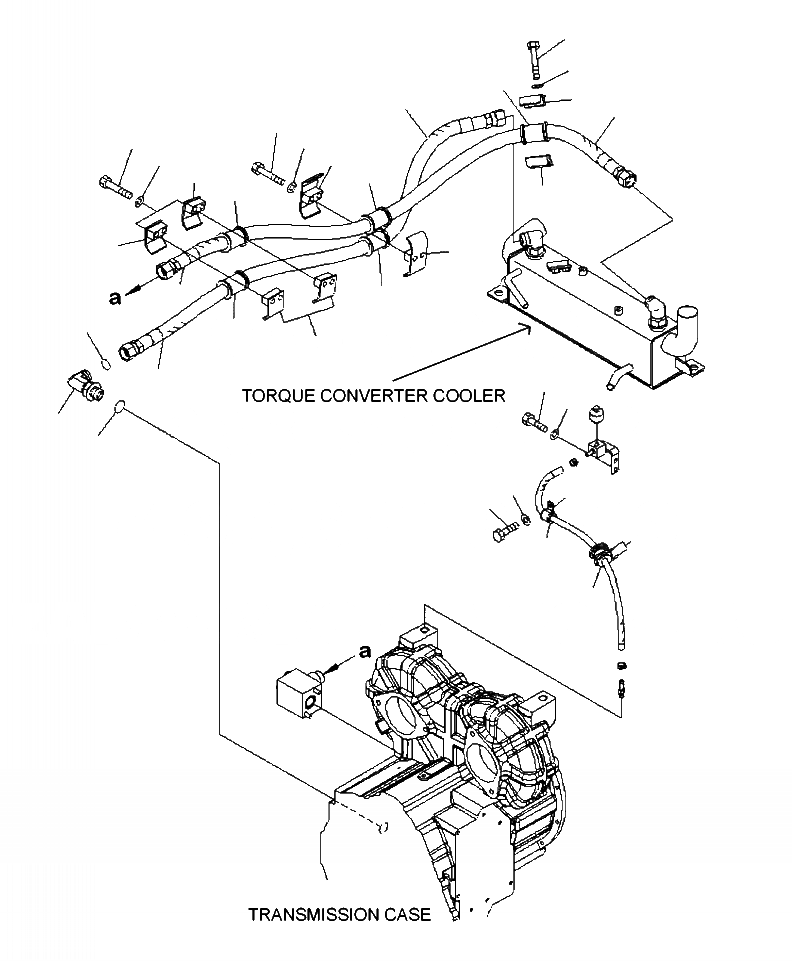 a

TORQUE CONVERTER COOLER

a

TRANSMISSION CASE