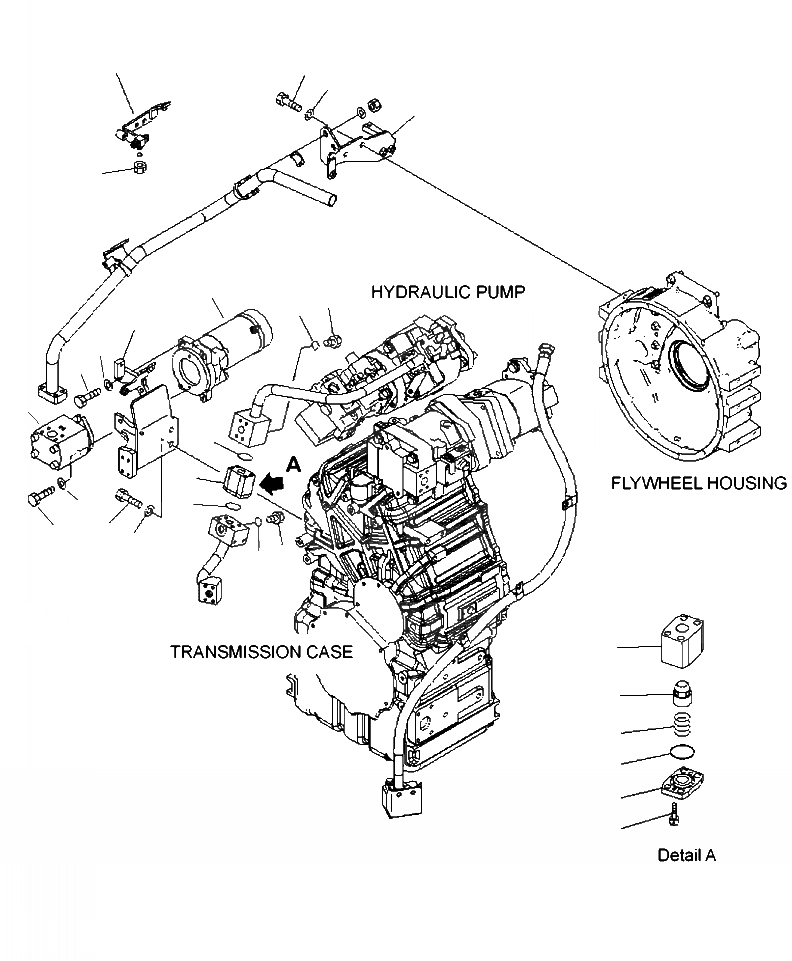 HYDRAULIC PUMP

A

FLYWHEEL HOUSING

TRANSMISSION CASE

Detail A