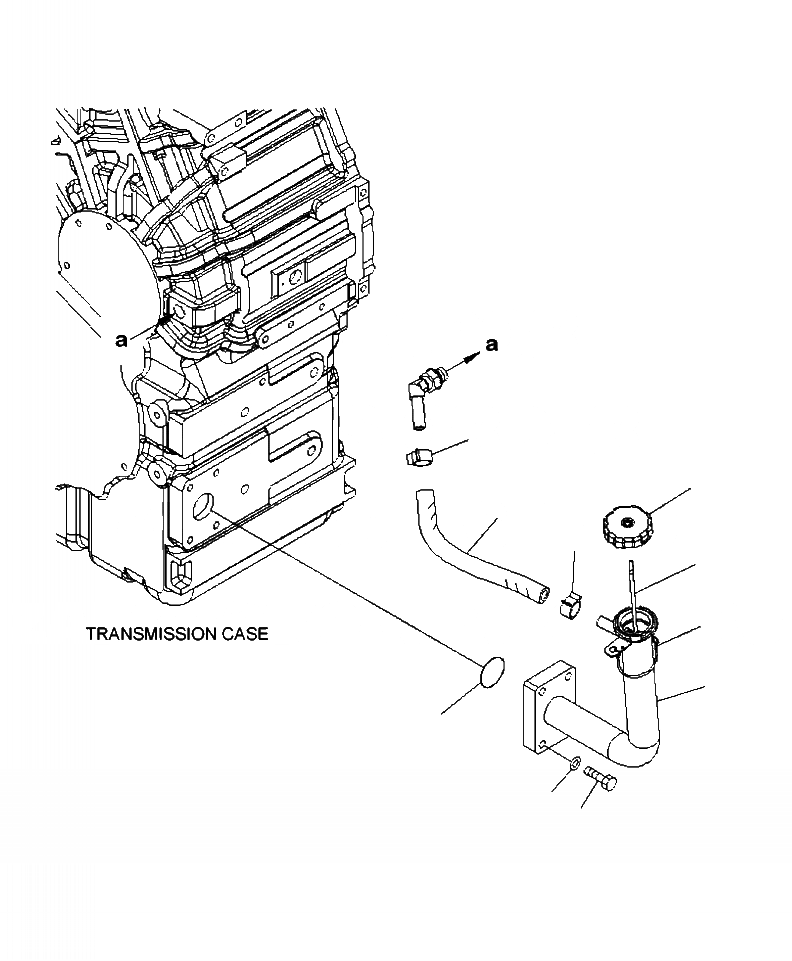 a

a

TRANSMISSION CASE