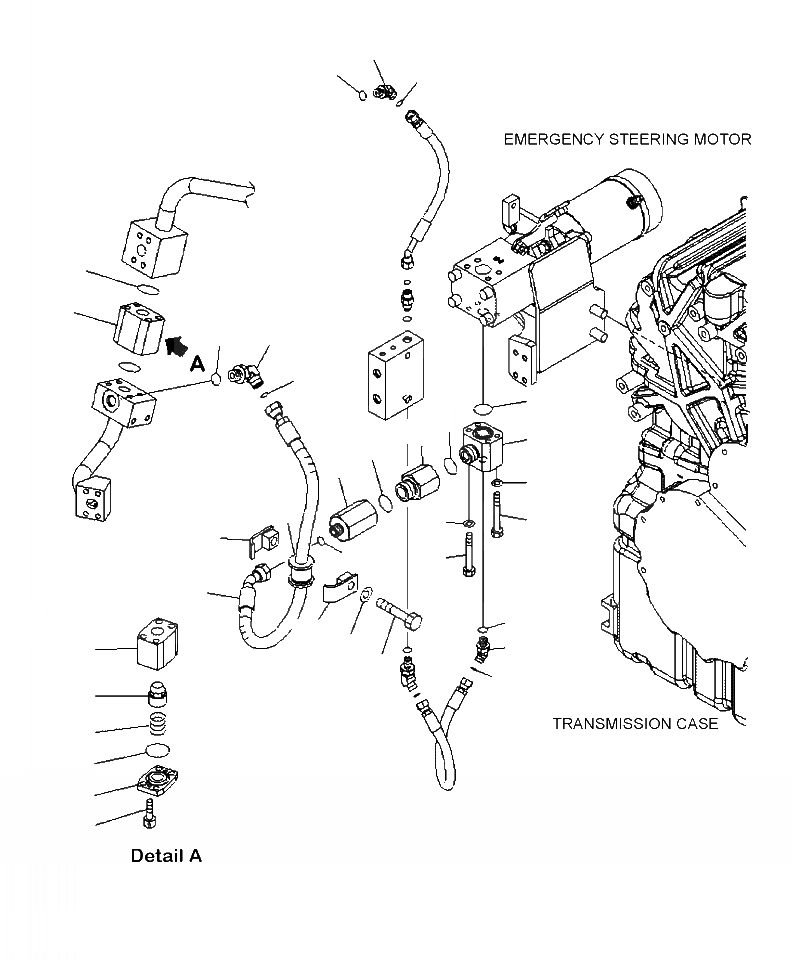 EMERGENCY STEERING MOTOR

A

TRANSMISSION CASE

Detail A