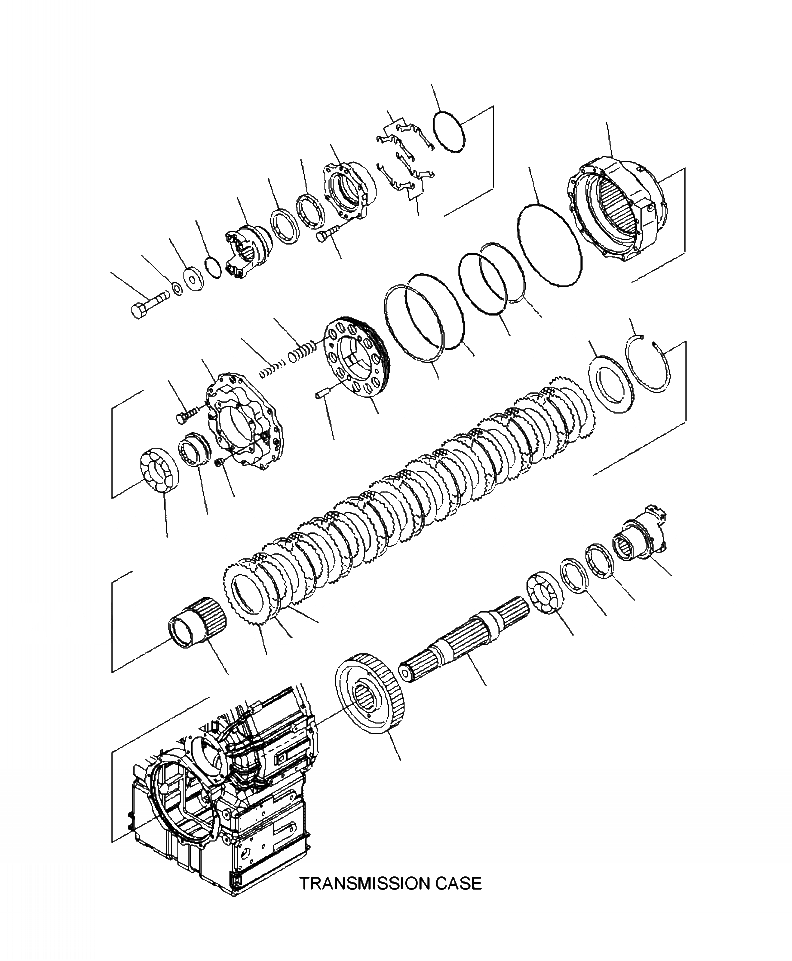 TRANSMISSION CASE