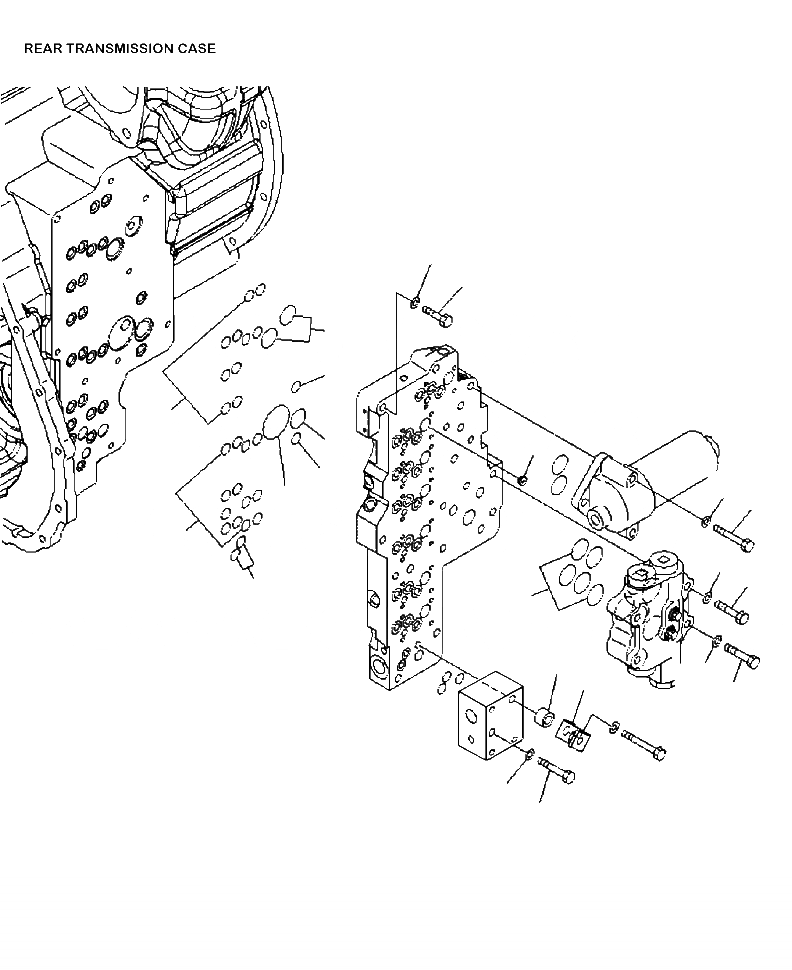 REAR TRANSMISSION CASE