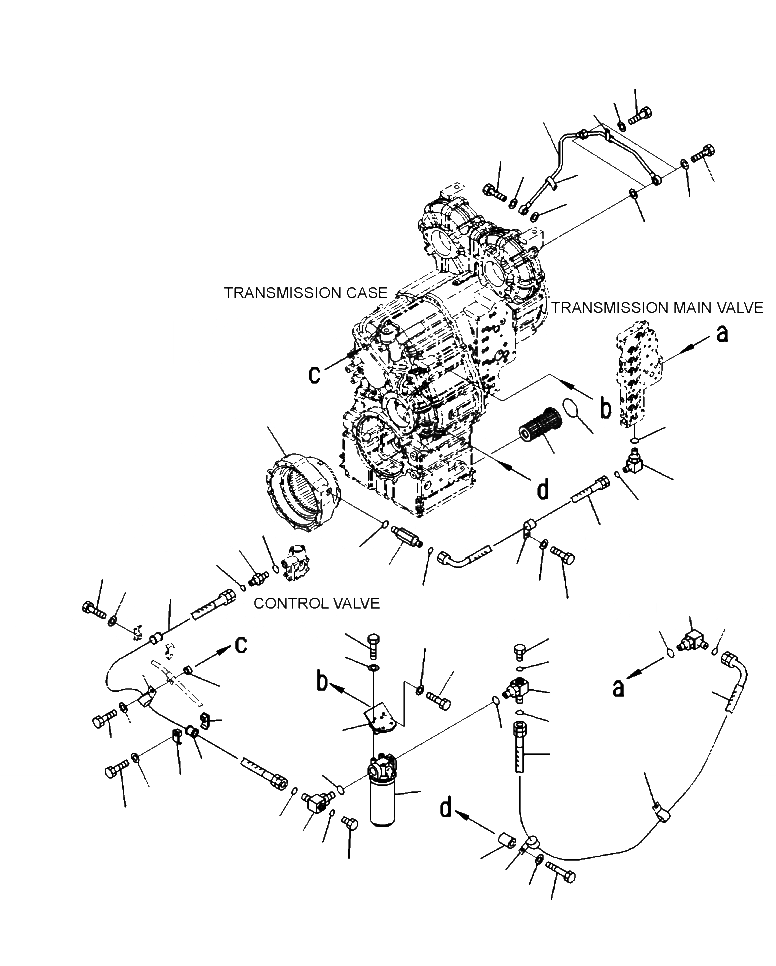 TRANSMISSION CASE
TRANSMISSION MAIN VALVE
a
c
b
d
CONTROL VALVE
c
b
a
d