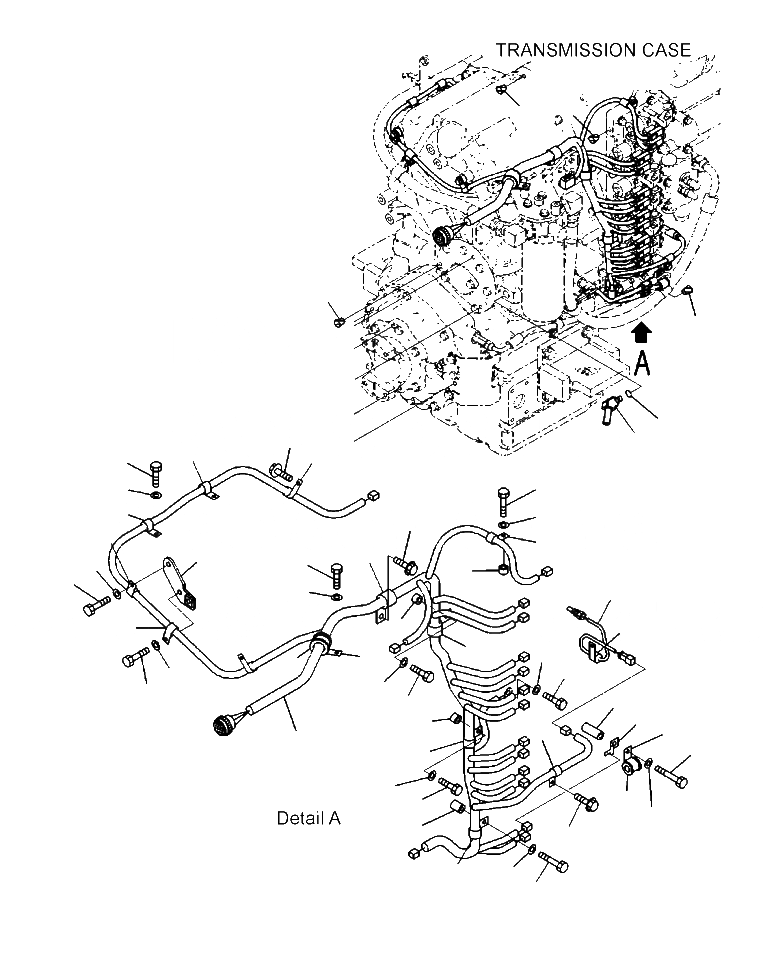 TRANSMISSION CASE

A

Detail A