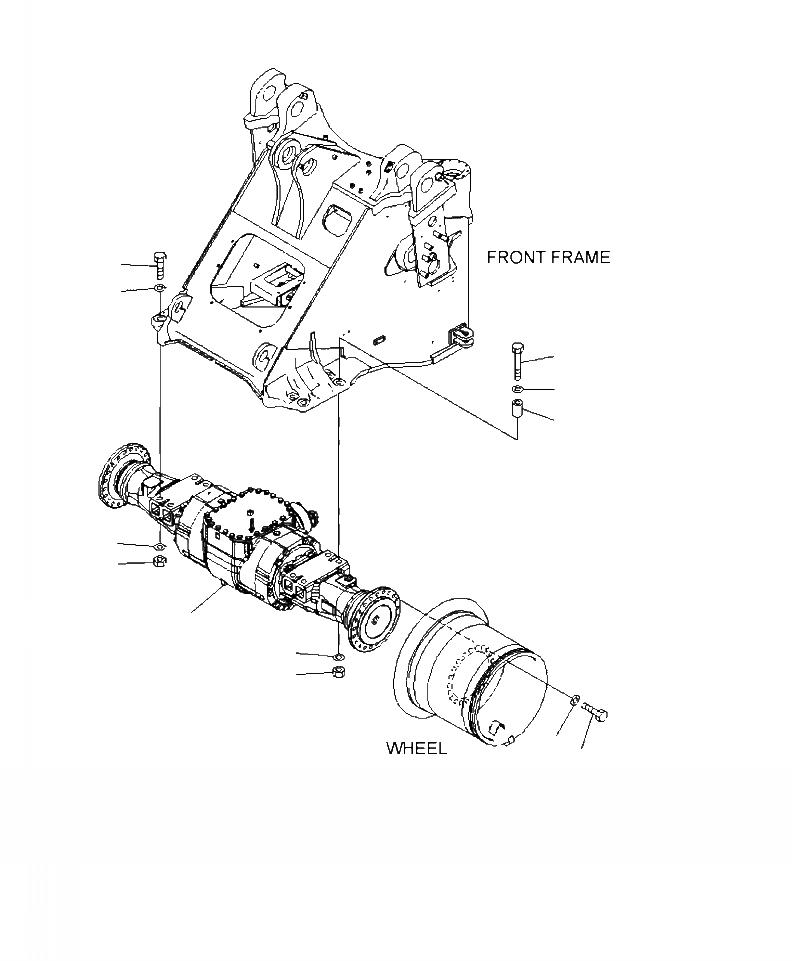 FRONT FRAME

WHEEL