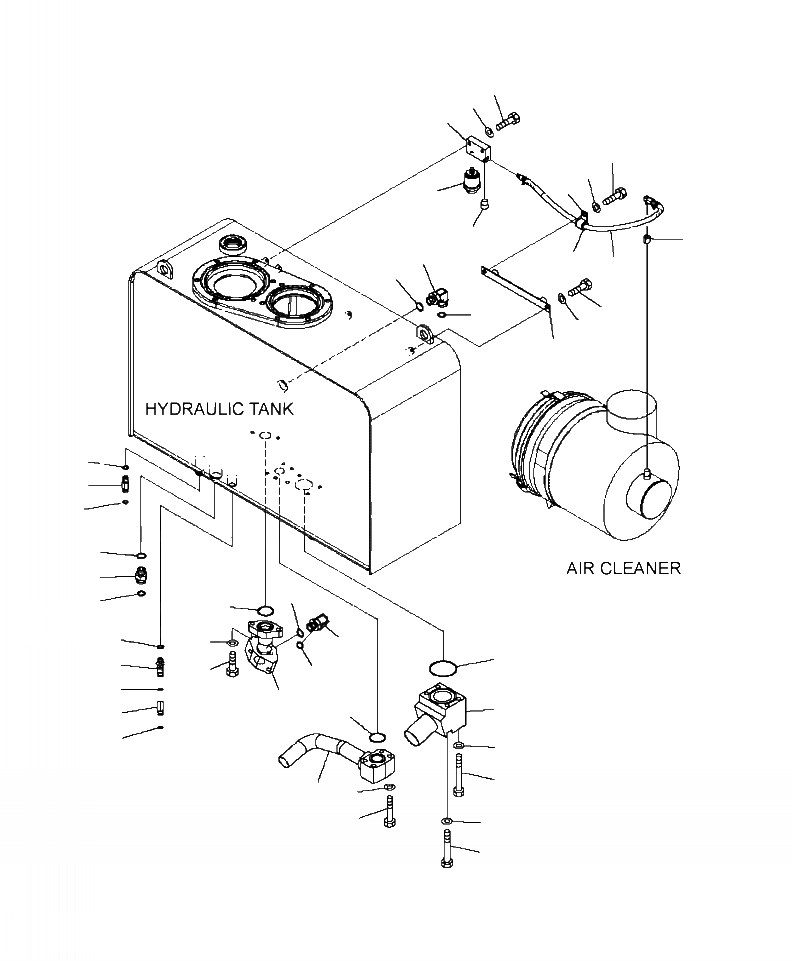 HYDRAULIC TANK

AIR CLEANER