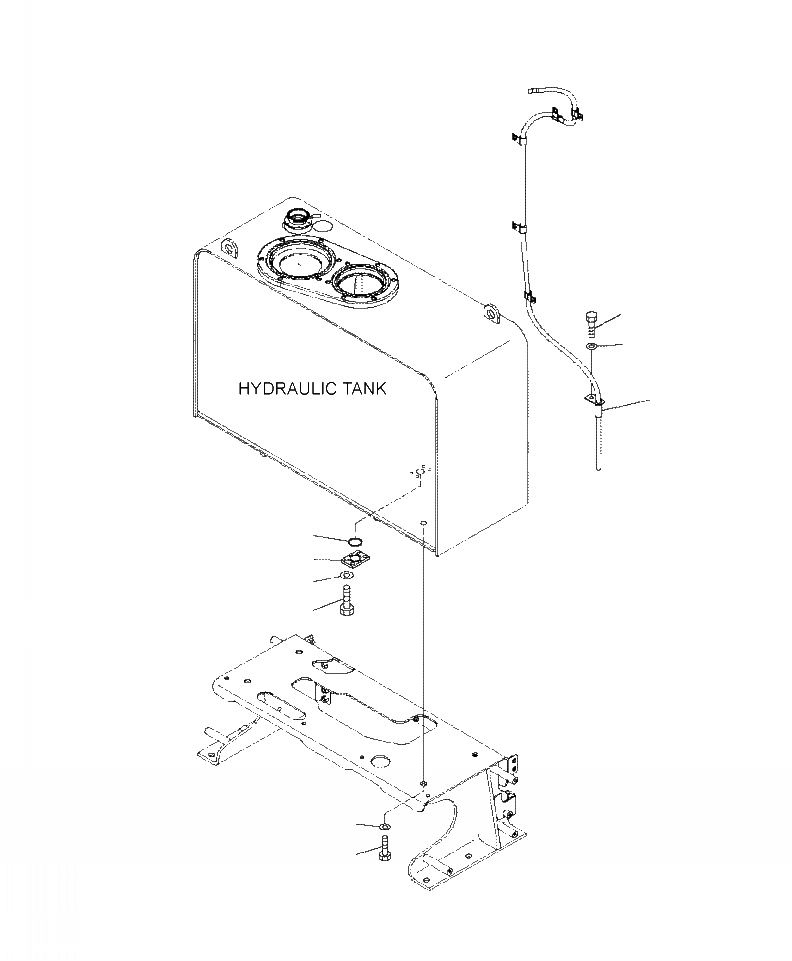 HYDRAULIC TANK