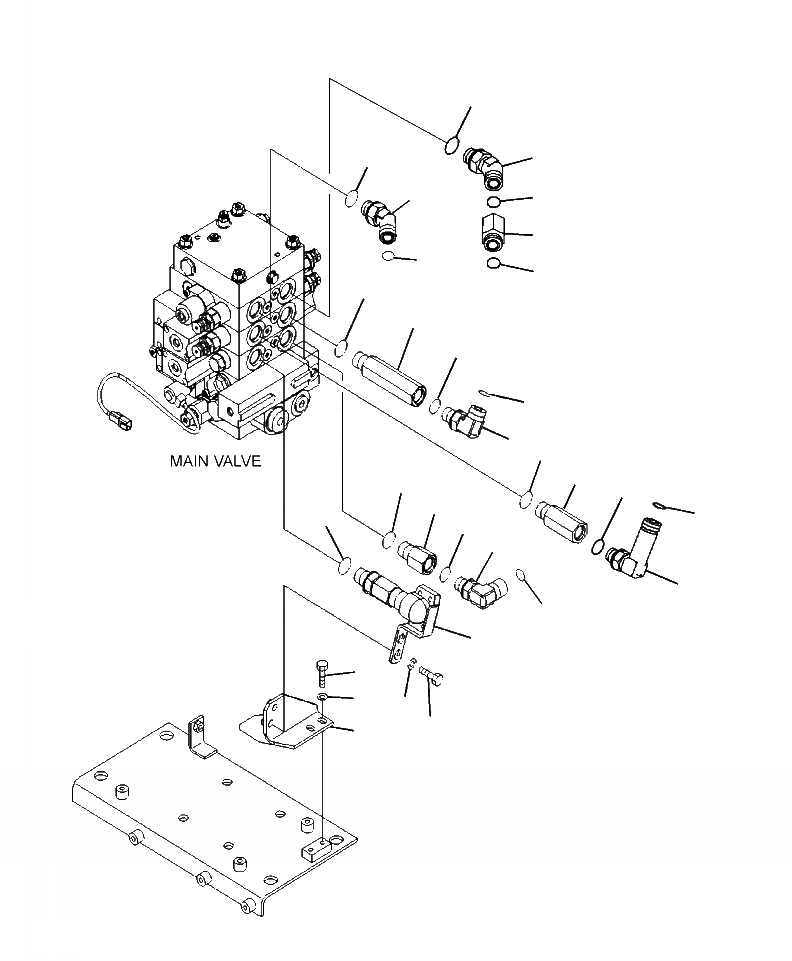 MAIN VALVE