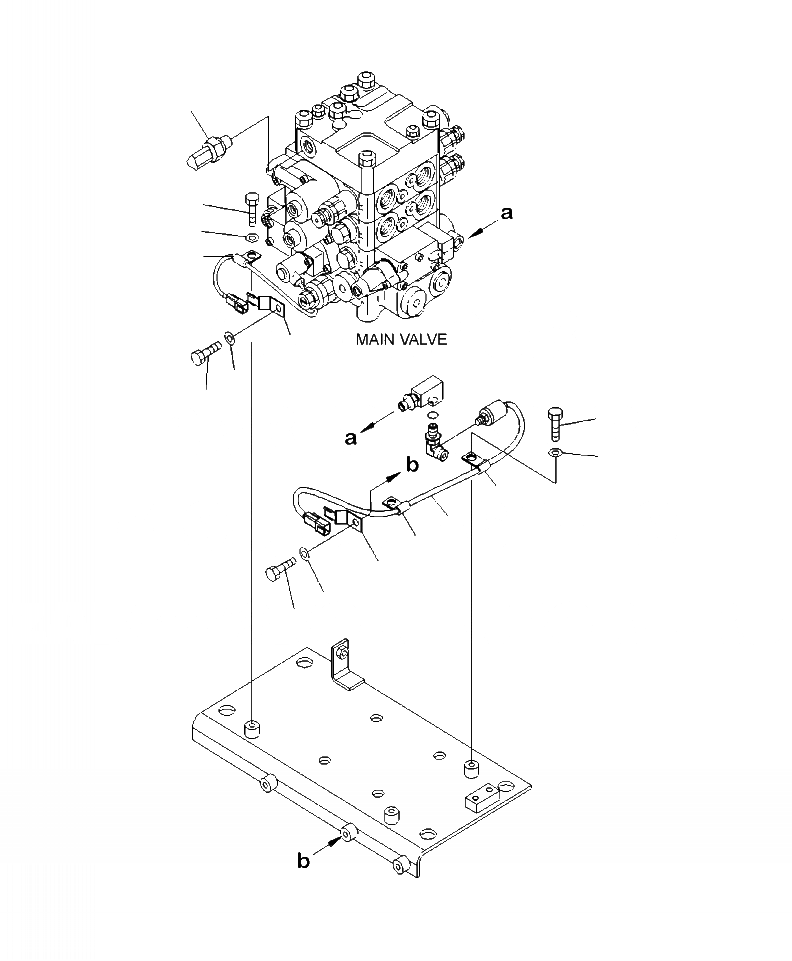 a

MAIN VALVE

a

b

b