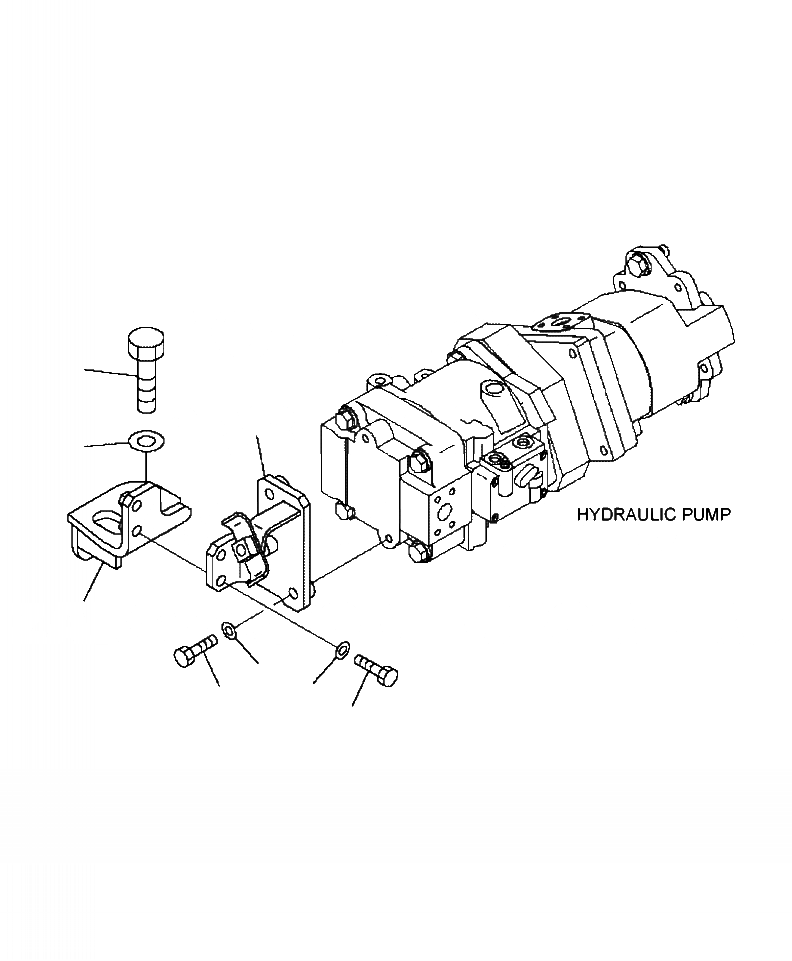 HYDRAULIC PUMP