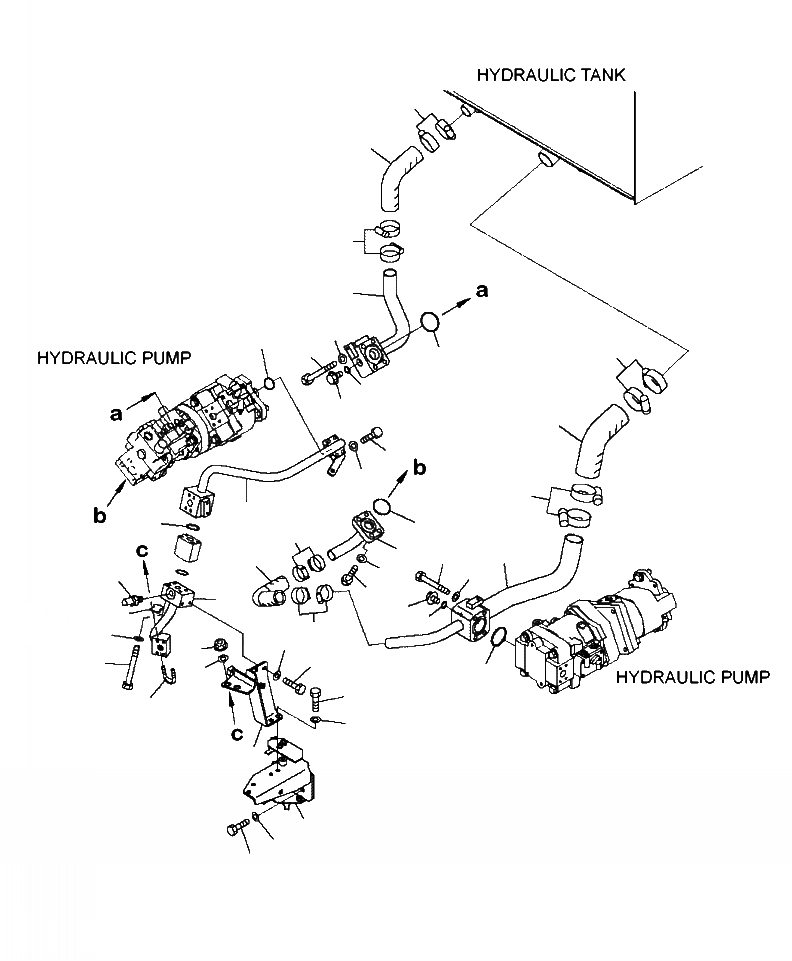 HYDRAULIC TANK

a

HYDRAULIC PUMP

a

b

b

c

c

HYDRAULIC PUMP