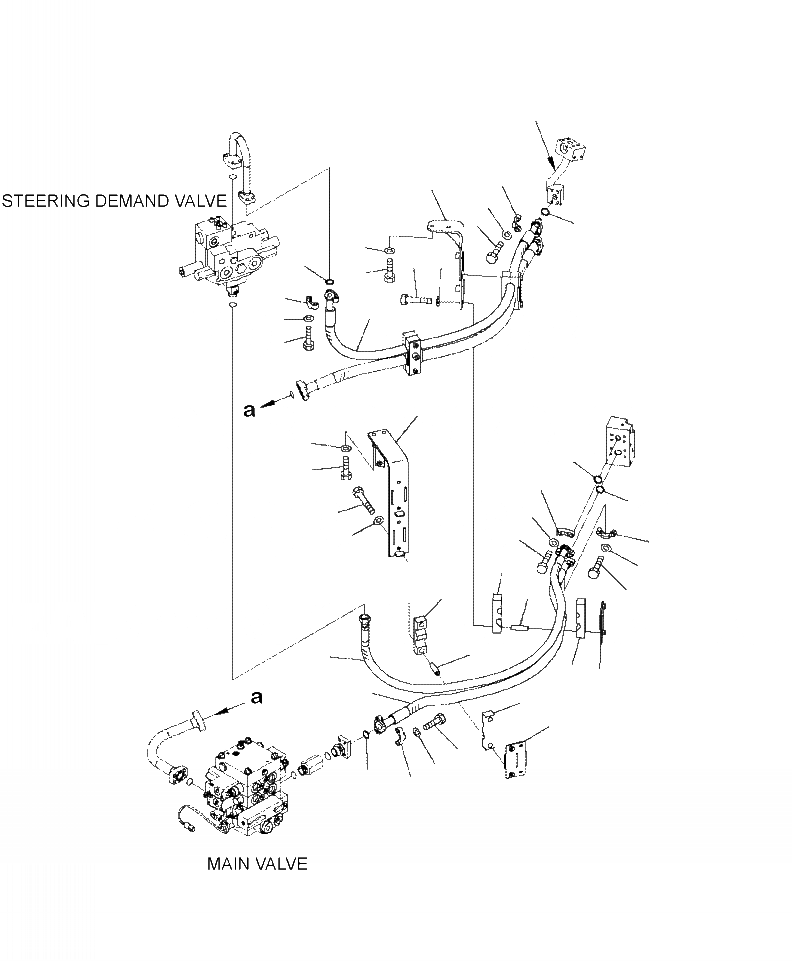 STEERING DEMAND VALVE

a

a

MAIN VALVE