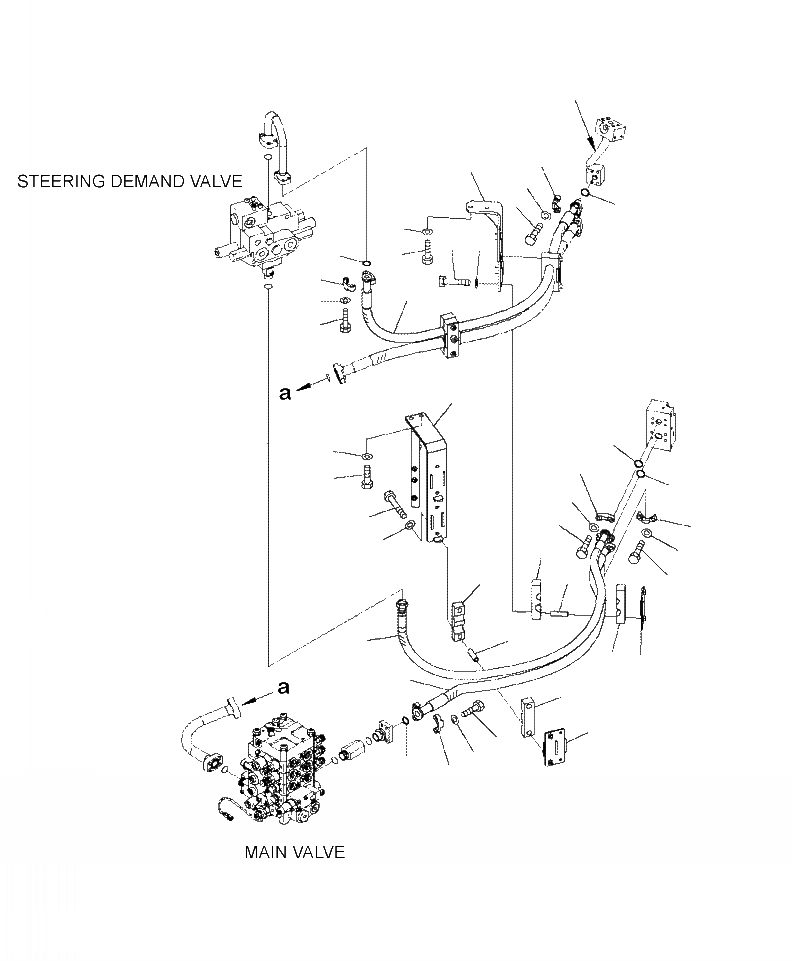 STEERING DEMAND VALVE

a

a

MAIN VALVE