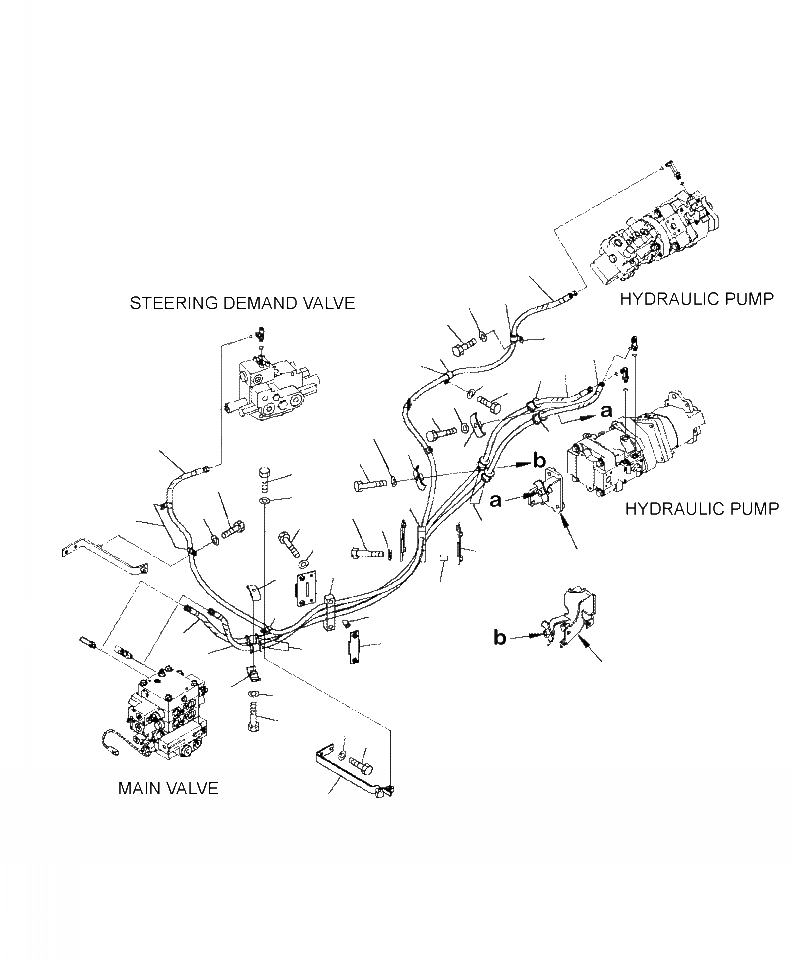 STEERING DEMAND VALVE

HYDRAULIC PUMP

a

b

a

HYDRAULIC PUMP

b

MAIN VALVE