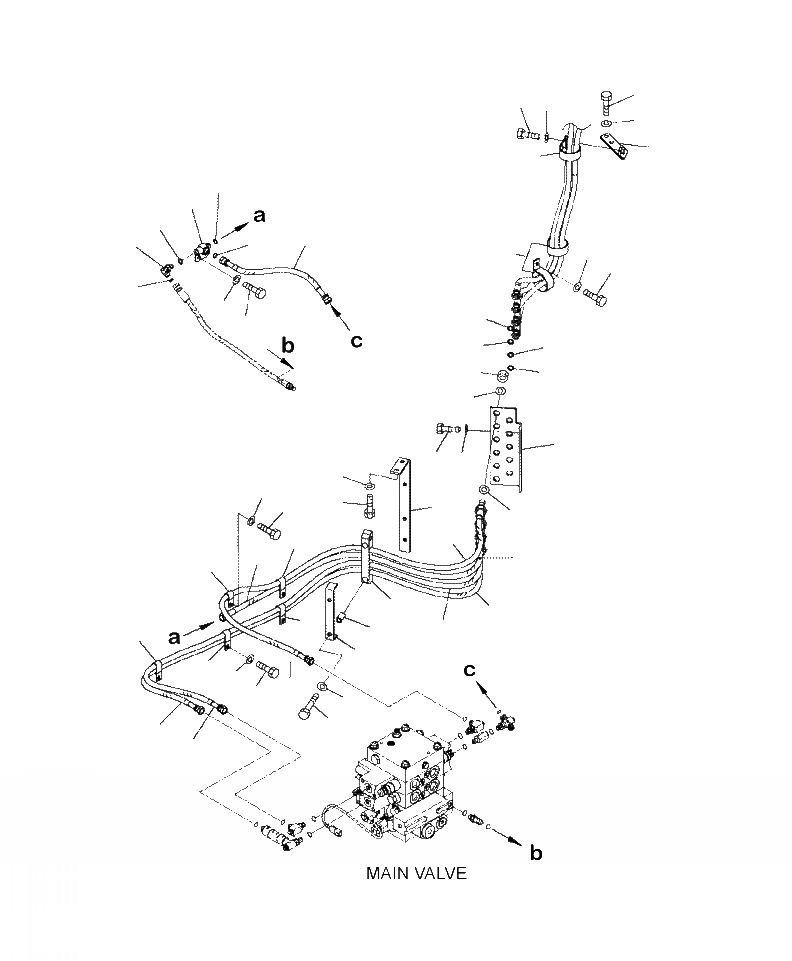 a
c
b
a
c
b
MAIN VALVE