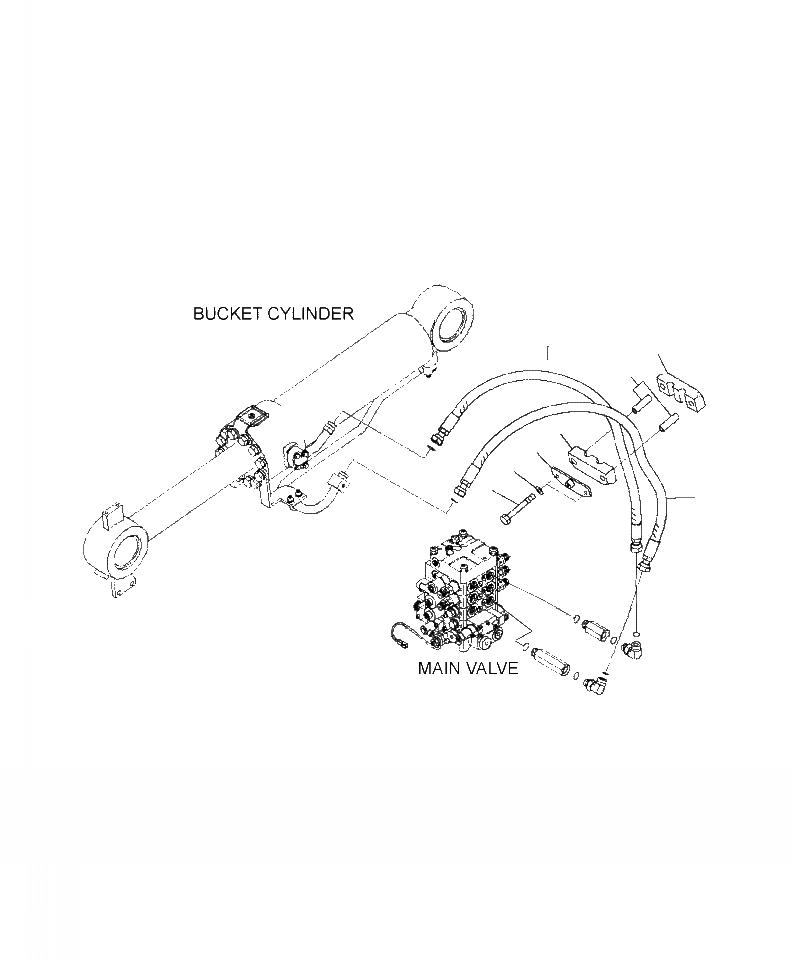 BUCKET CYLINDER

MAIN VALVE