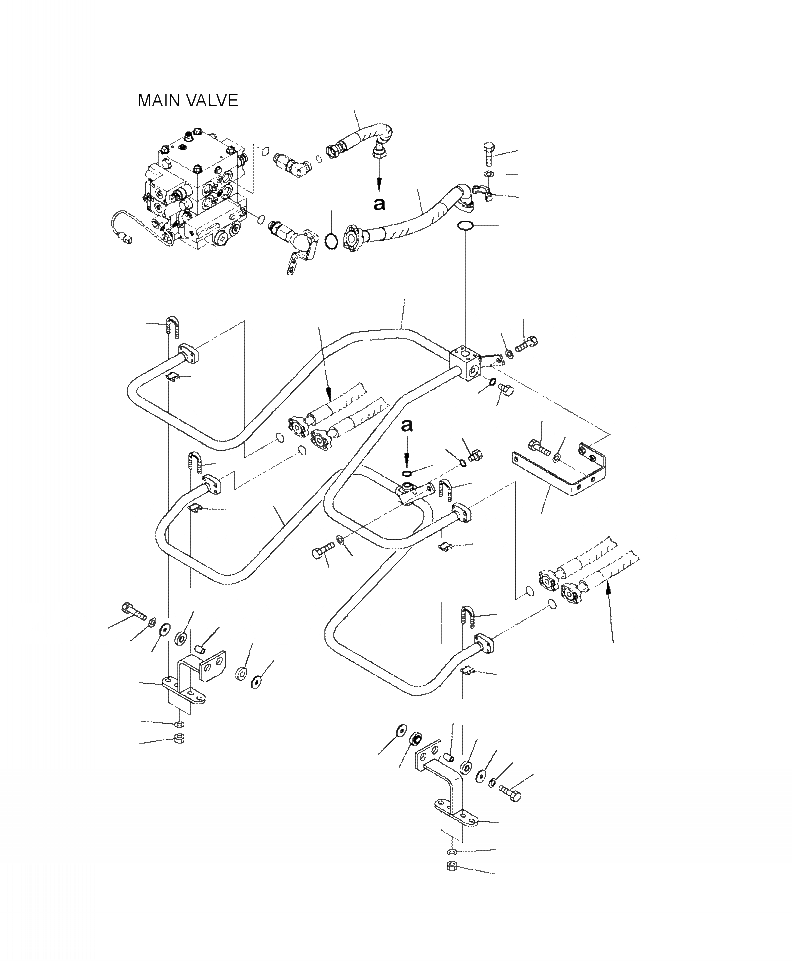 MAIN VALVE

a

a