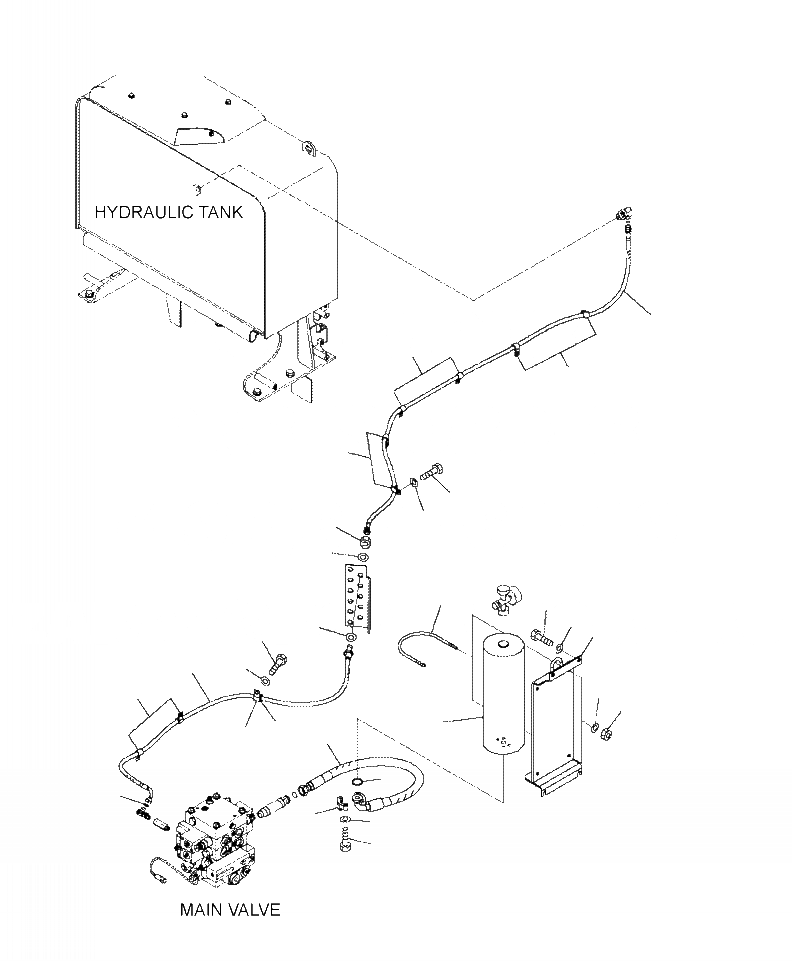 HYDRAULIC TANK

MAIN VALVE