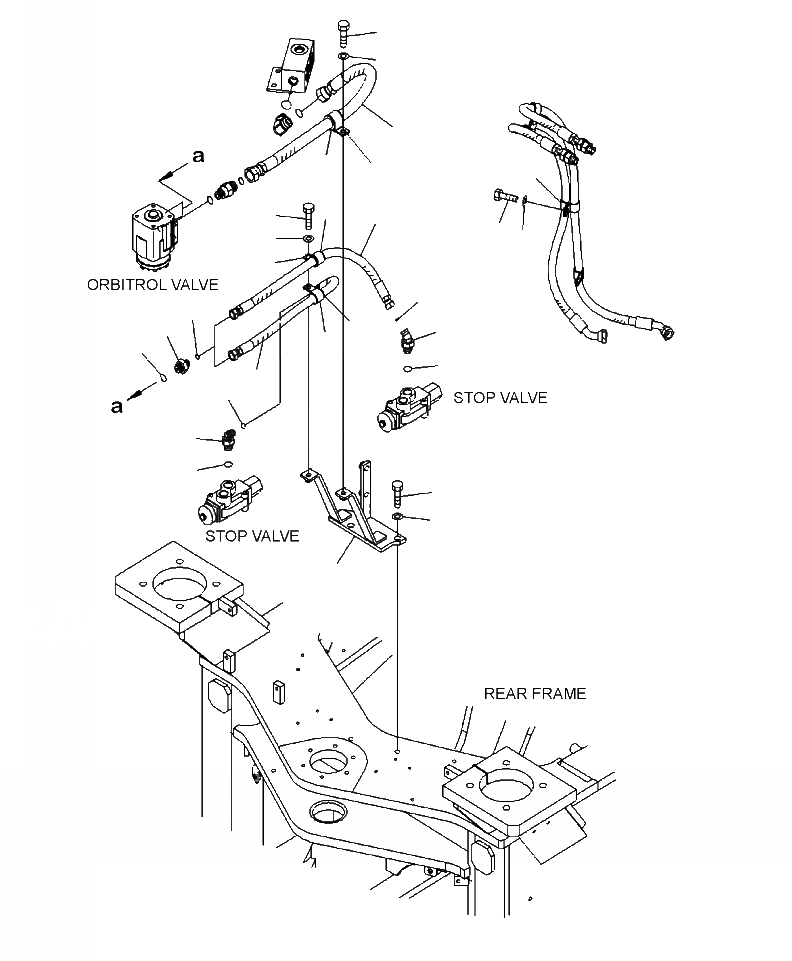 a
ORBITROL VALVE
a
STOP VALVE
STOP VALVE
REAR FRAME