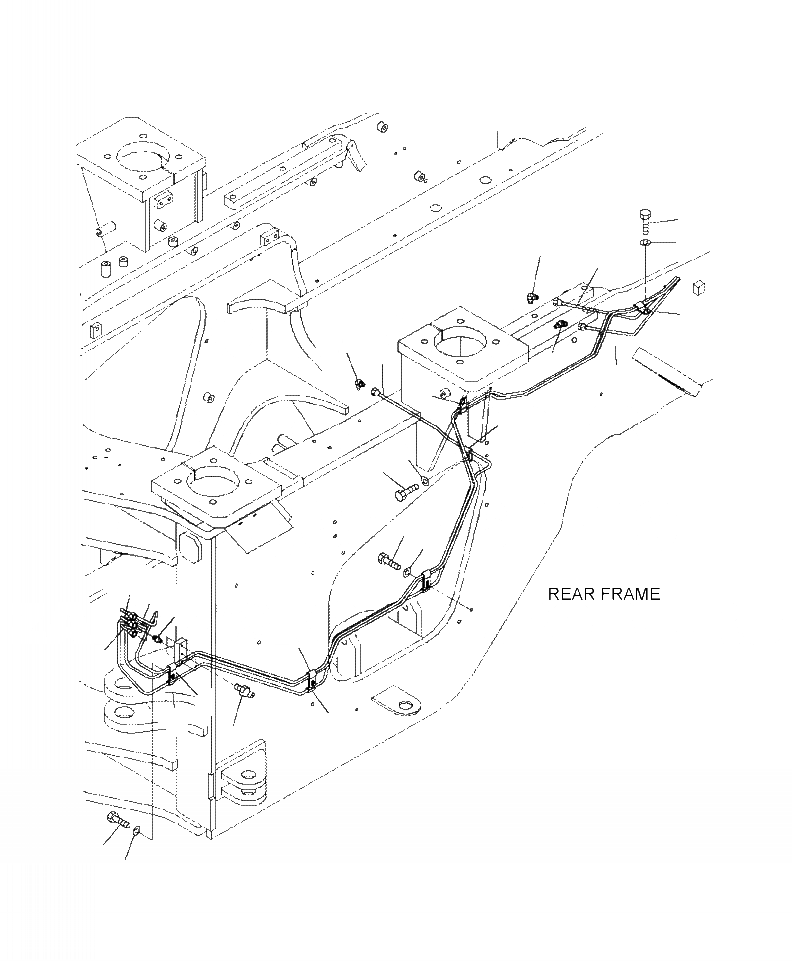 REAR FRAME