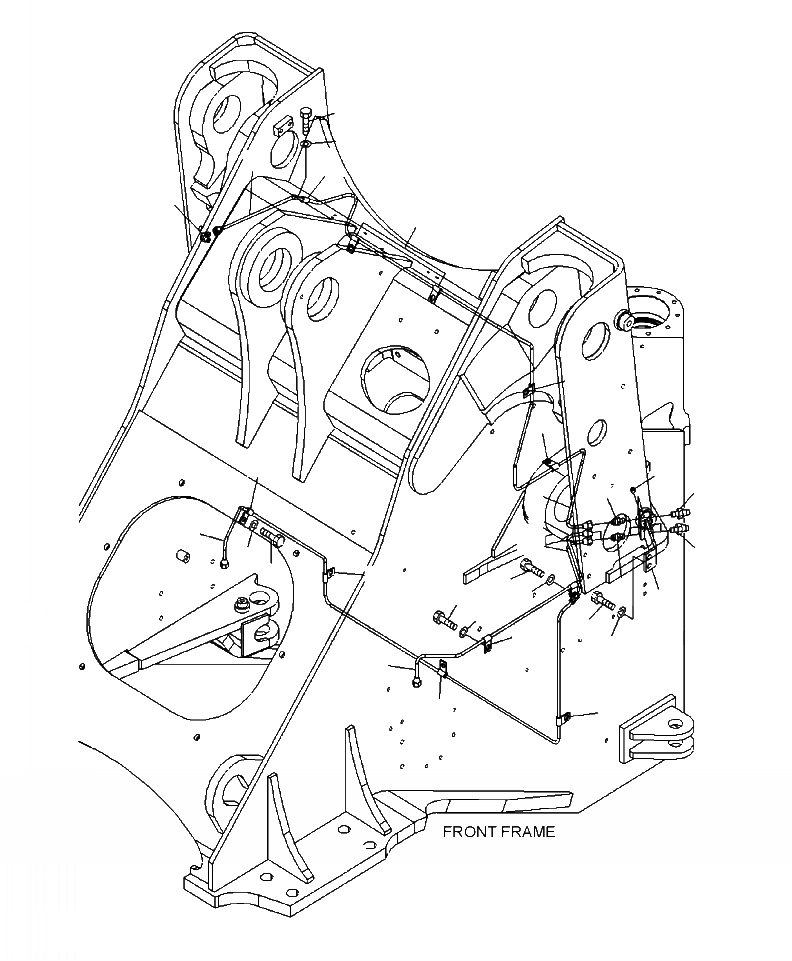 FRONT FRAME