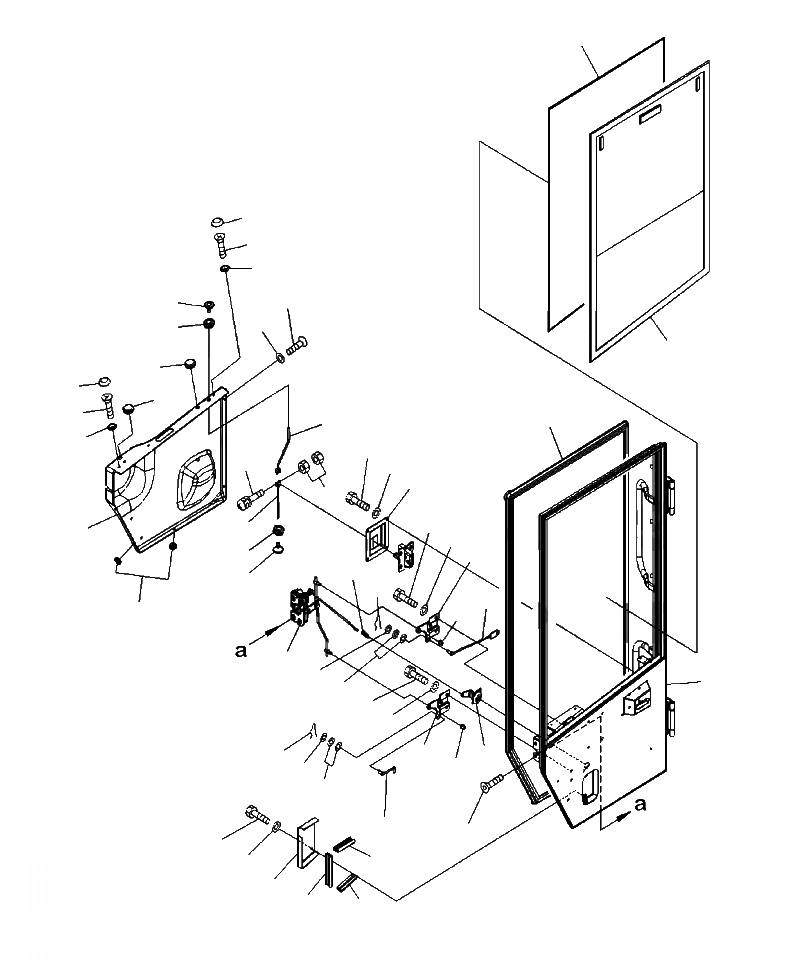 a
a