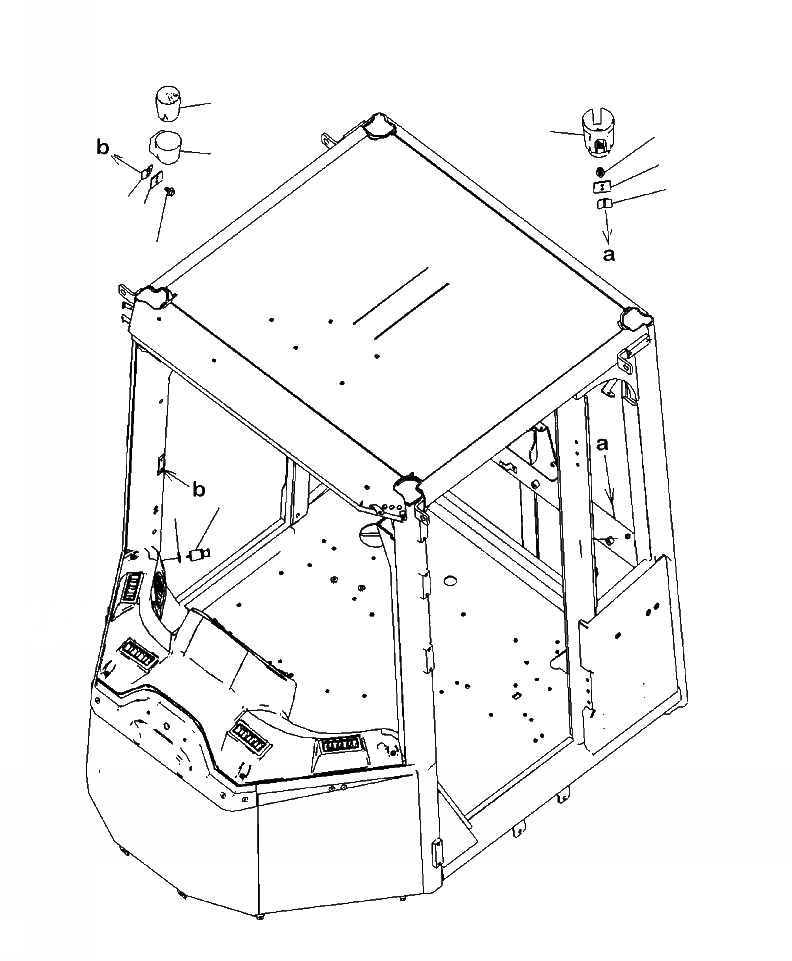 b
a
a
b